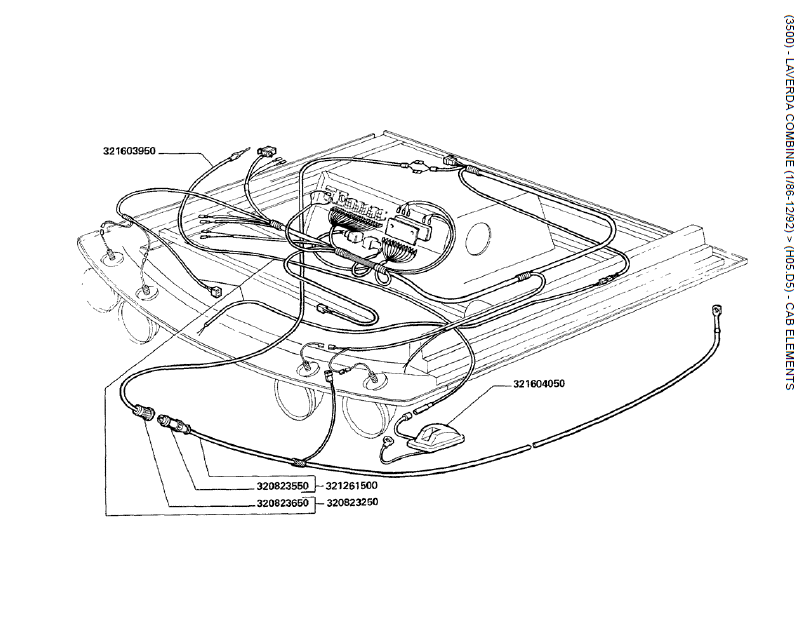 (3500) - LAVERDA COMBINE (1/86-12/92) > (H05.D5) - CAB ELEMENTS

321603950

321604050

320823550
321261500
320823650
320823250