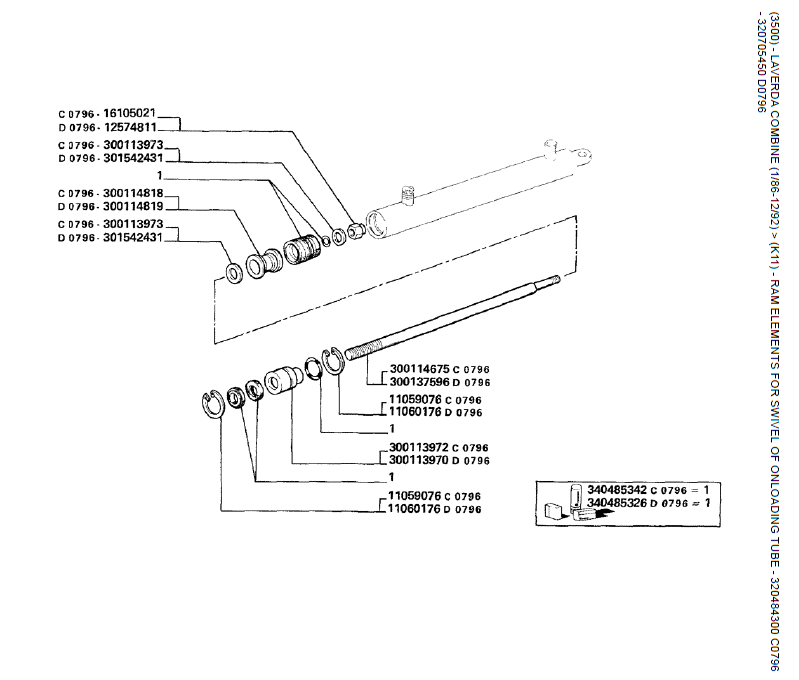 (3500) - LAVERDA COMBINE (1/86-12/92) > (K11) - RAM ELEMENTS FOR SWIVEL OF ONLOADING TUBE - 320484300 C0796 - 320705450 D0796

C 0796 - 16105021
D 0796 - 12574811
C 0796 - 300113973
D 0796 - 301542431
1
C 0796 - 300114818
D 0796 - 300114819
C 0796 - 300113973
D 0796 - 301542431

300114675 C 0796
300137596 D 0796
11059076 C 0796
11060176 D 0796
1
300113972 C 0796
300113970 D 0796
1
11059076 C 0796
11060176 D 0796

340485342 C 0796 = 1
340485326 D 0796 = 1