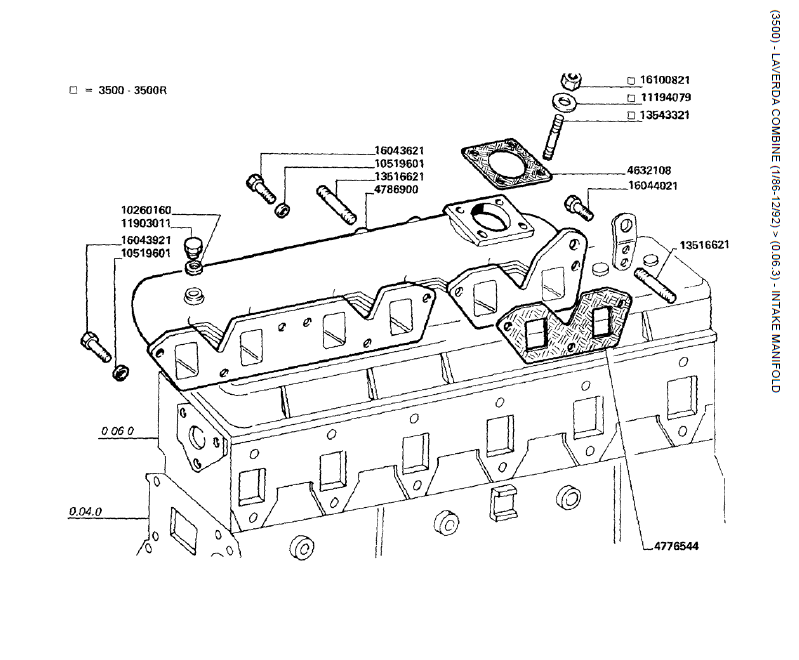 (3500) - LAVERDA COMBINE (1/86-12/92) > (0.06.3) - INTAKE MANIFOLD

□ = 3500 · 3500R

□ 16100821
□ 11194079
□ 13543321
16043621
10519601
13516621
4786900
4632108
16044021
10260160
11903011
16043921
10519601
13516621
0.06 0
0.04.0
4776544