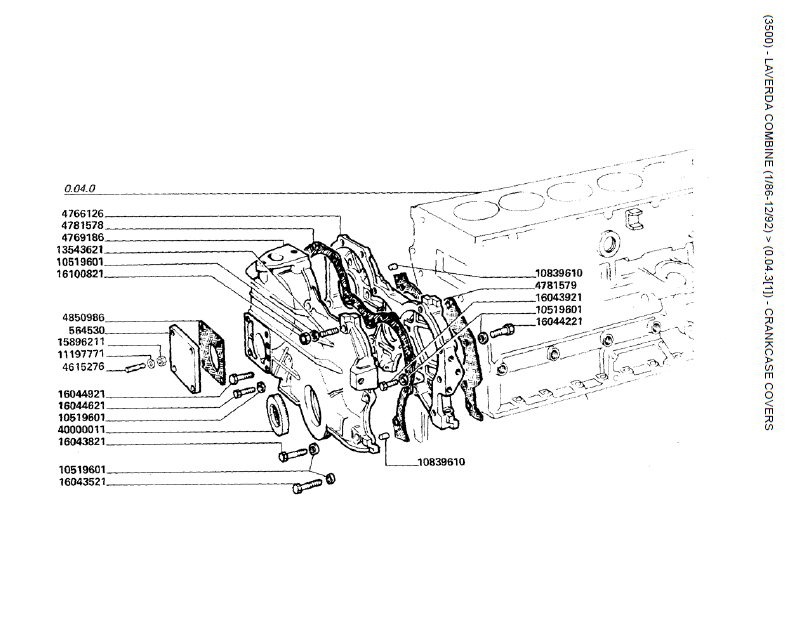 (3500) - LAVERDA COMBINE (1/86-12/92) > (0.04.3[1]) - CRANKCASE COVERS

0.04.0

4766126
4781578
4769186
13543621
10519601
16100821
4850986
564530
15896211
11197771
4615276
16044921
16044621
10519601
40000011
16043821
10519601
16043521

10839610
4781579
16043921
10519601
16044221
10839610