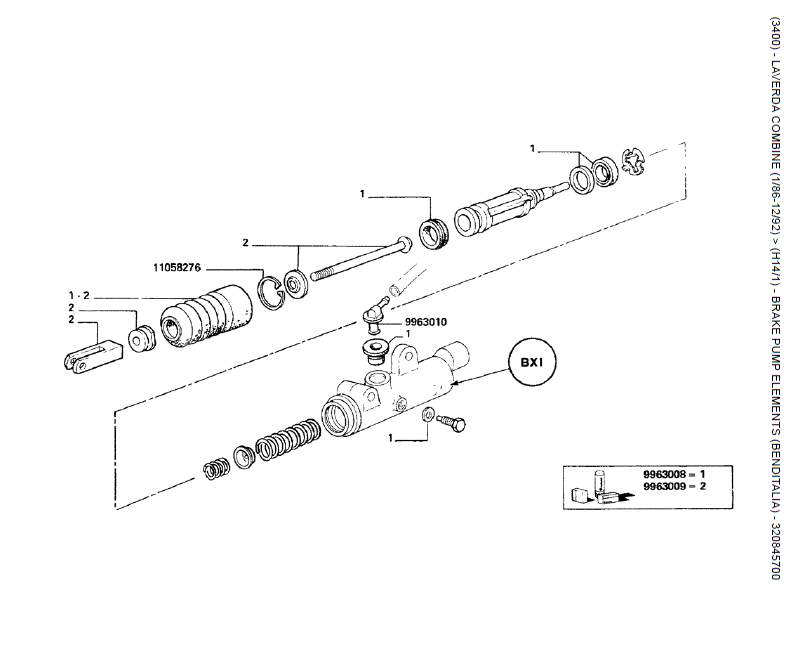 1
1
2
11058276
1 - 2
2
2
9963010
1
BXI
1
9963008 = 1
9963009 = 2

(3400) - LAVERDA COMBINE (1/86-12/92) > (H14/1) - BRAKE PUMP ELEMENTS (BENDITALIA) - 320845700