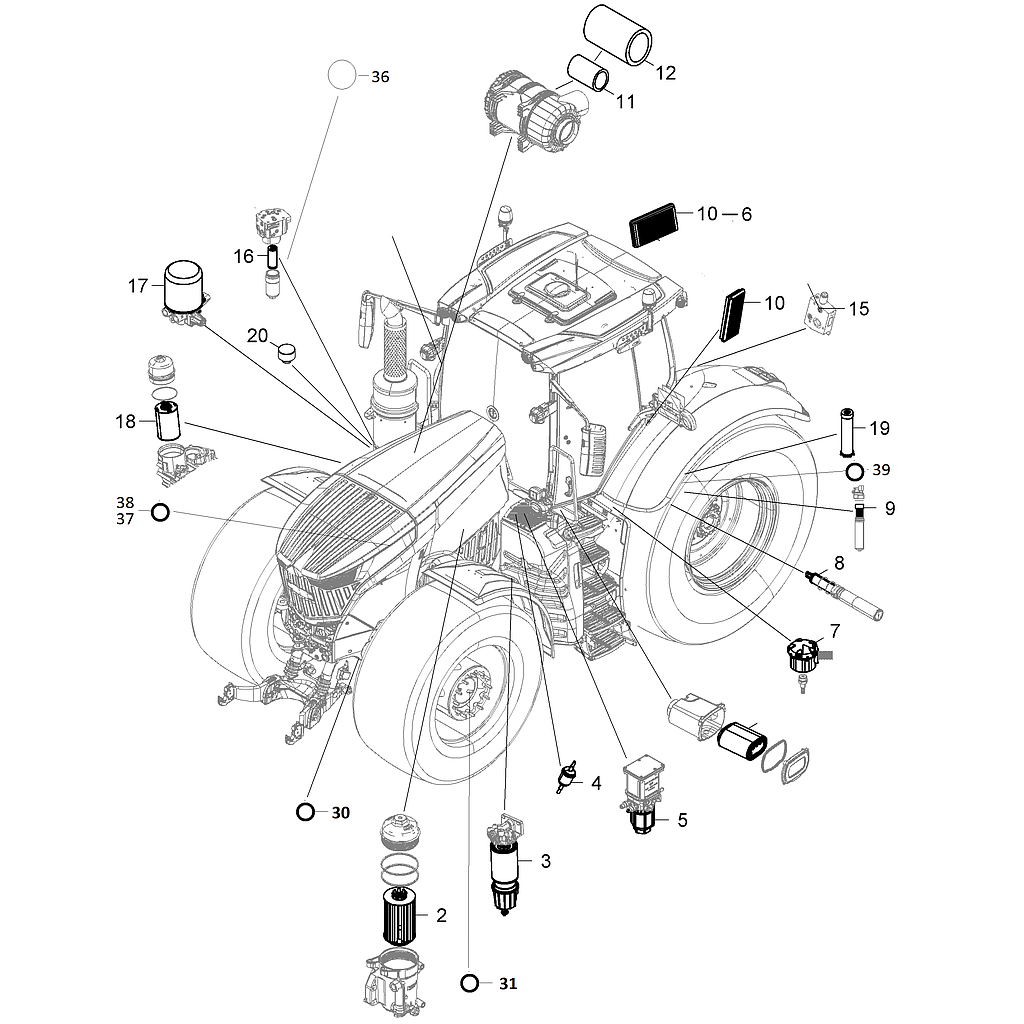 36
12
11
10 — 6
16
17
10
15
20
18
19
39
38
37
9
8
7
4
5
30
3
2
31