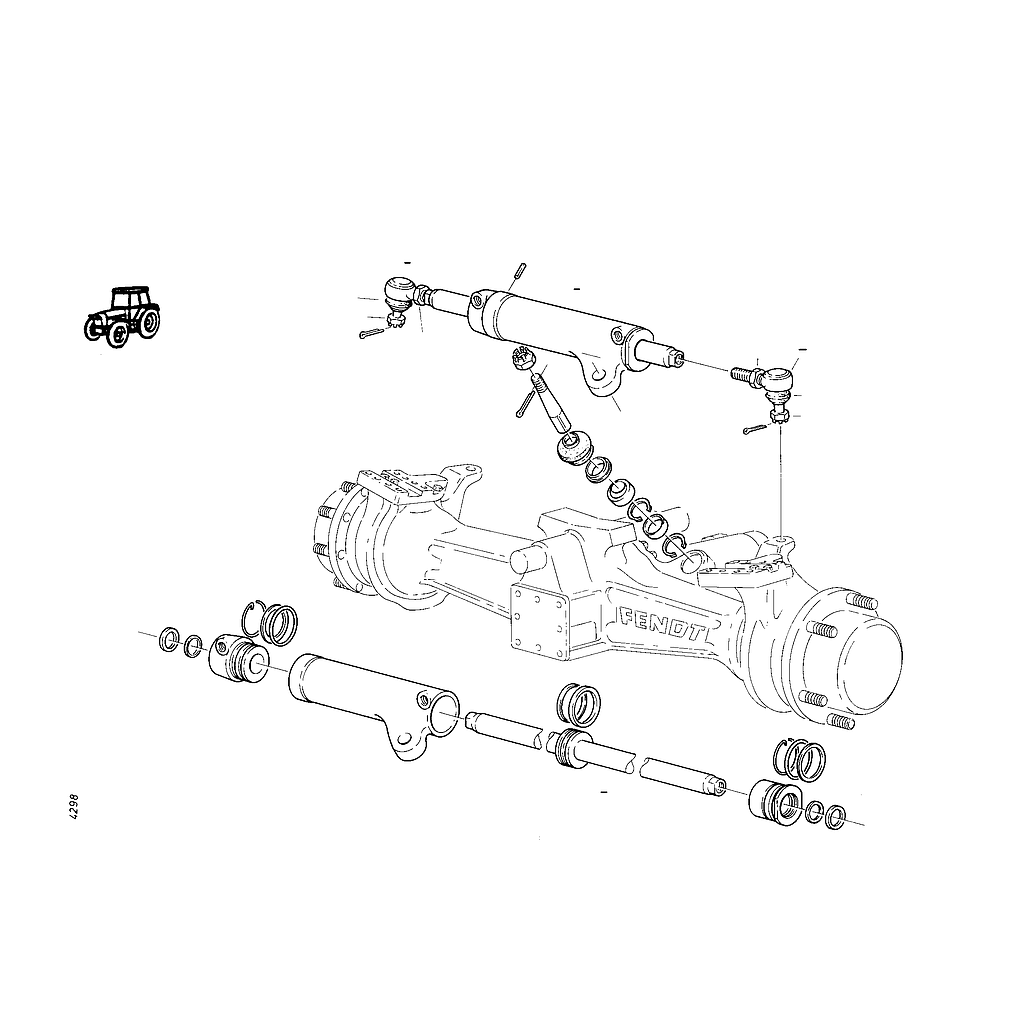 FENDT

4298