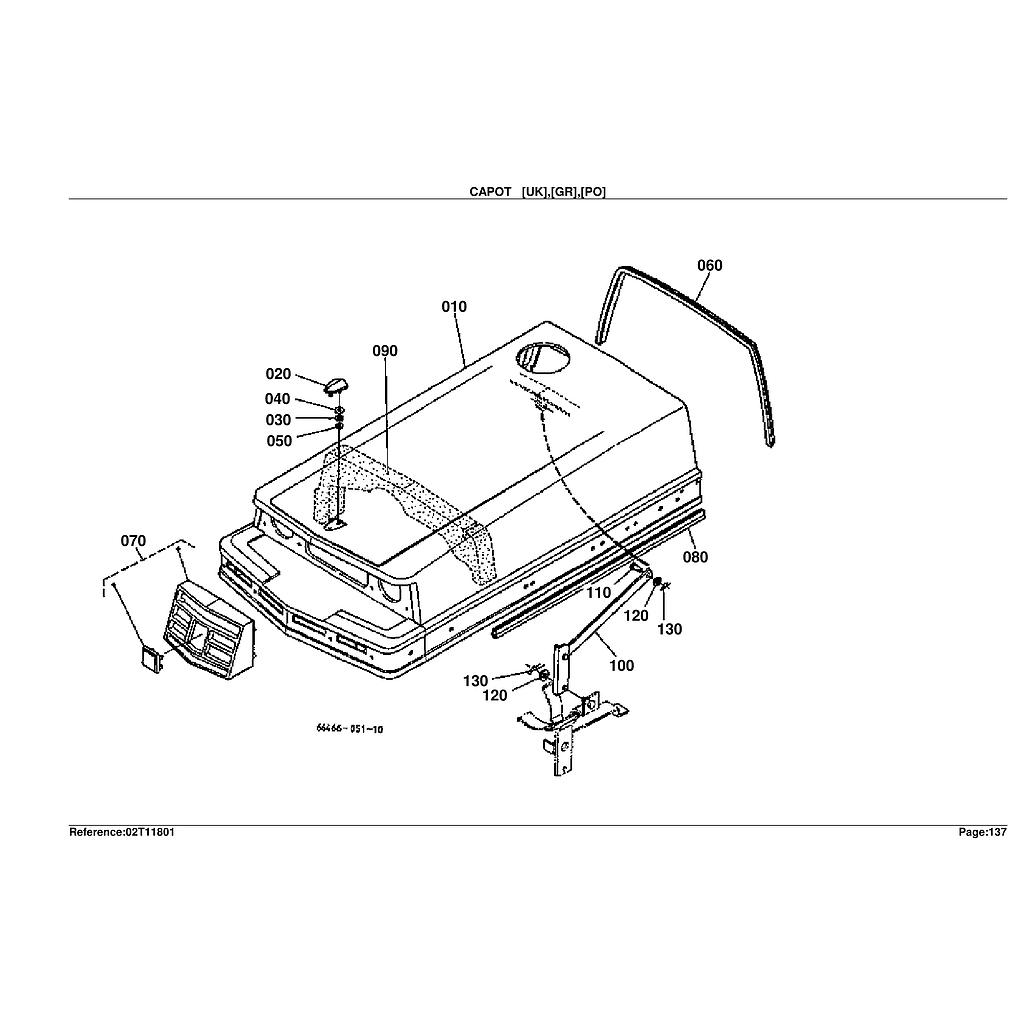 CAPOT [UK],[GR],[PO]

060
010
090
020
040
030
050
070
080
110
120
130
100
130
120

64466-051-10

Reference:02T11801

Page:137