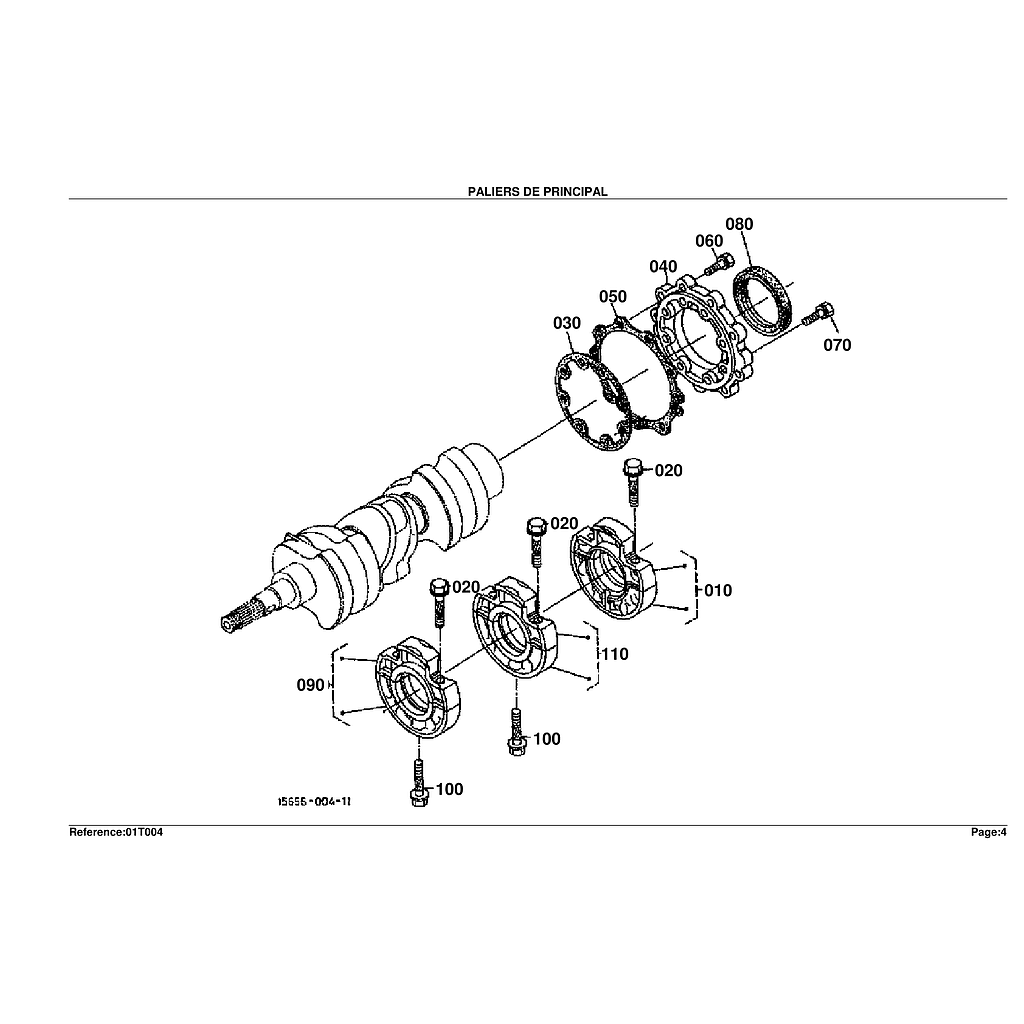 PALIERS DE PRINCIPAL

080
060
040
050
030
070
020
020
020
010
110
090
100
100
15655-004-11

Reference:01T004

Page:4