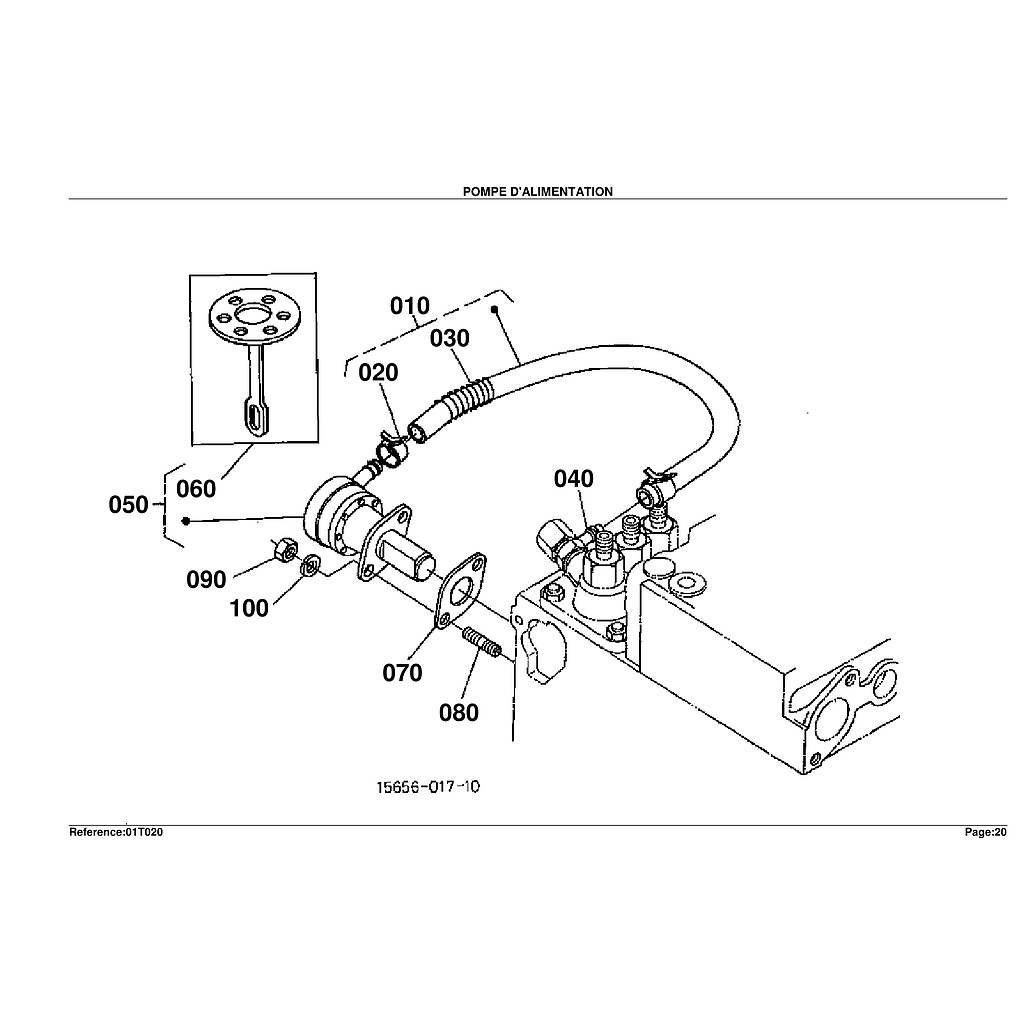 POMPE D'ALIMENTATION

010
030
020
040
060
050
090
100
070
080

15656-017-10

Reference:01T020

Page:20