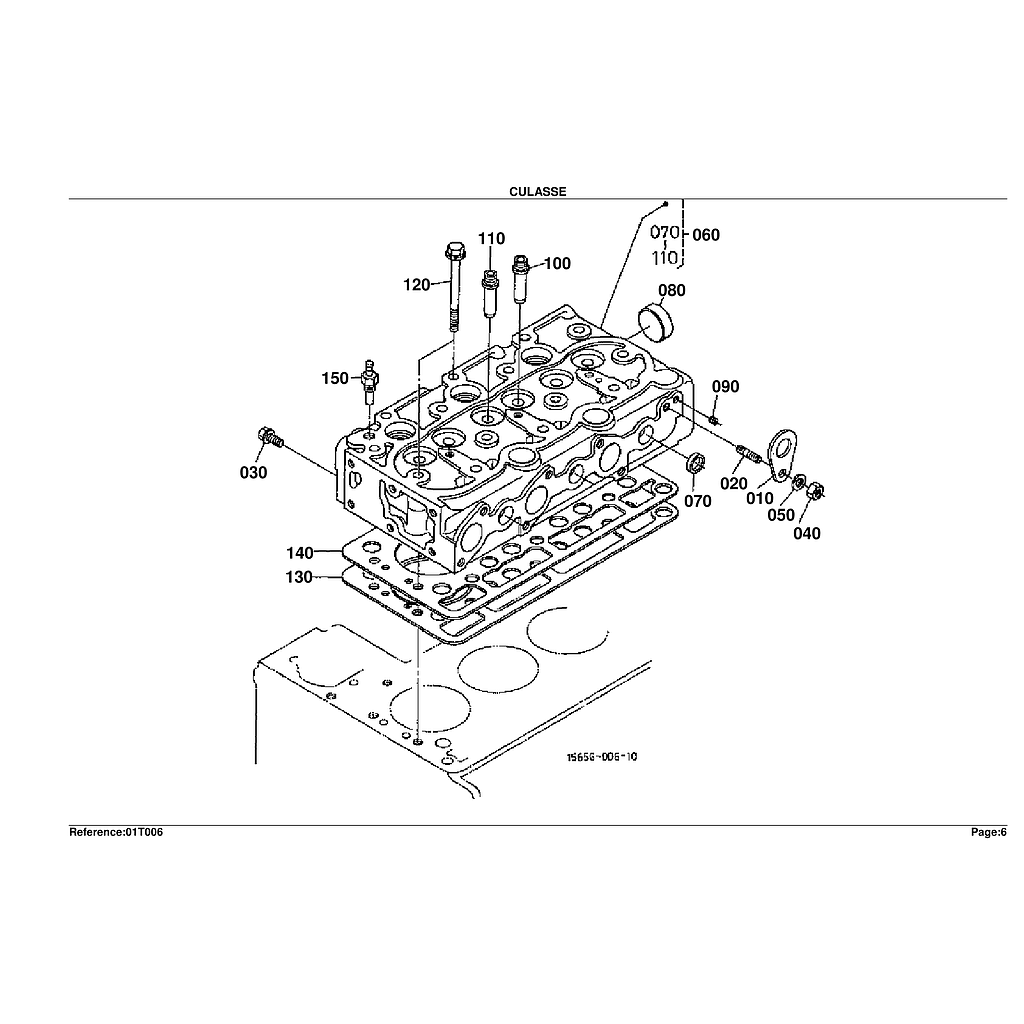 CULASSE

070
110
060
110
100
120
080
150
090
030
020
010
070
050
040
140
130
15656-006-10

Reference:01T006

Page:6