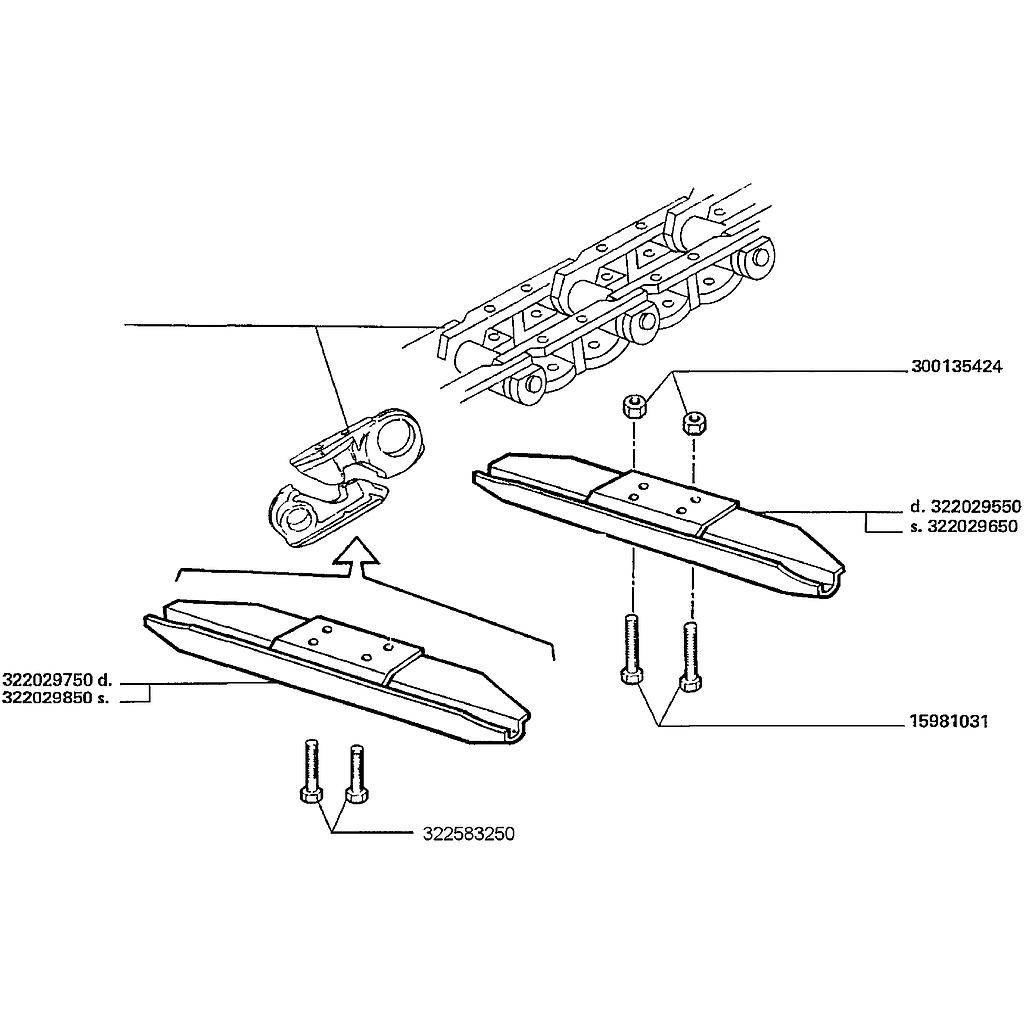 300135424

d. 322029550
s. 322029650

322029750 d.
322029850 s.

15981031

322583250