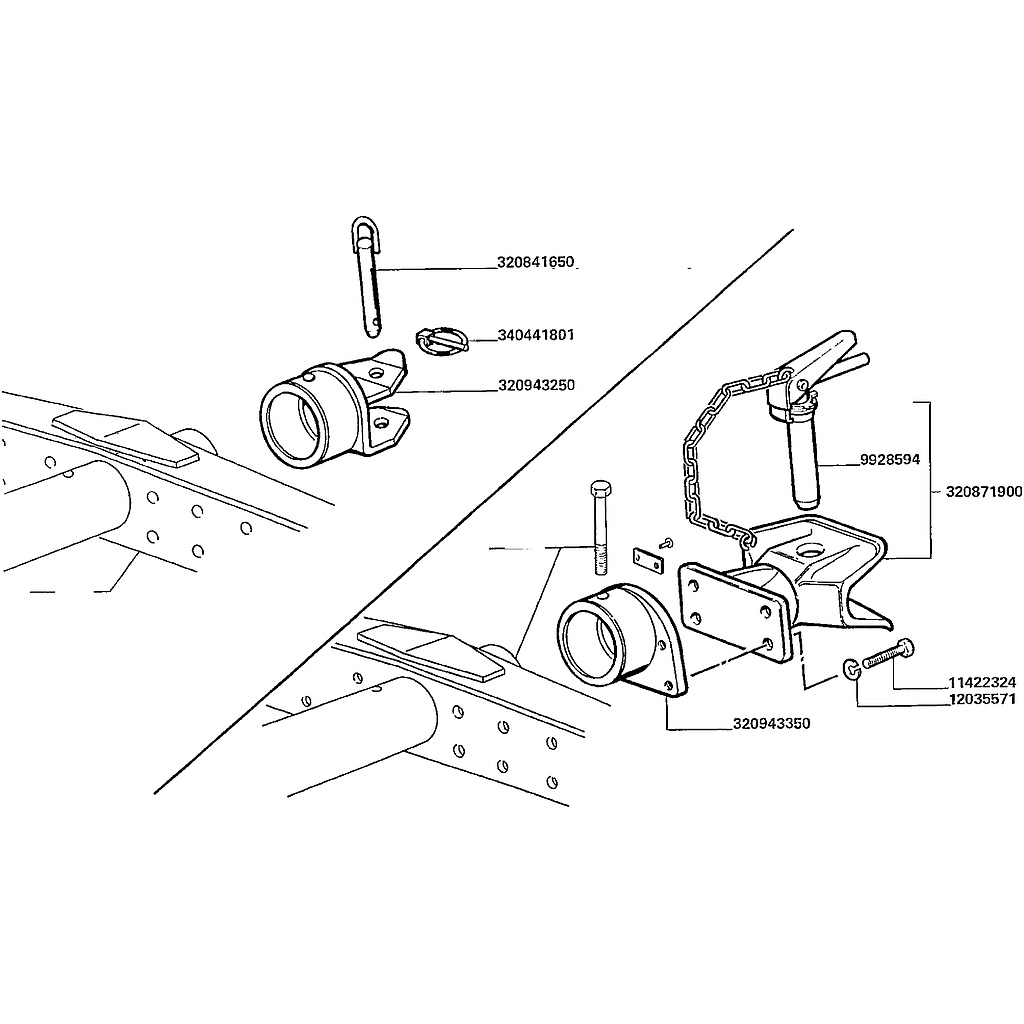 320841650
340441801
320943250
9928594
320871900
11422324
12035571
320943350