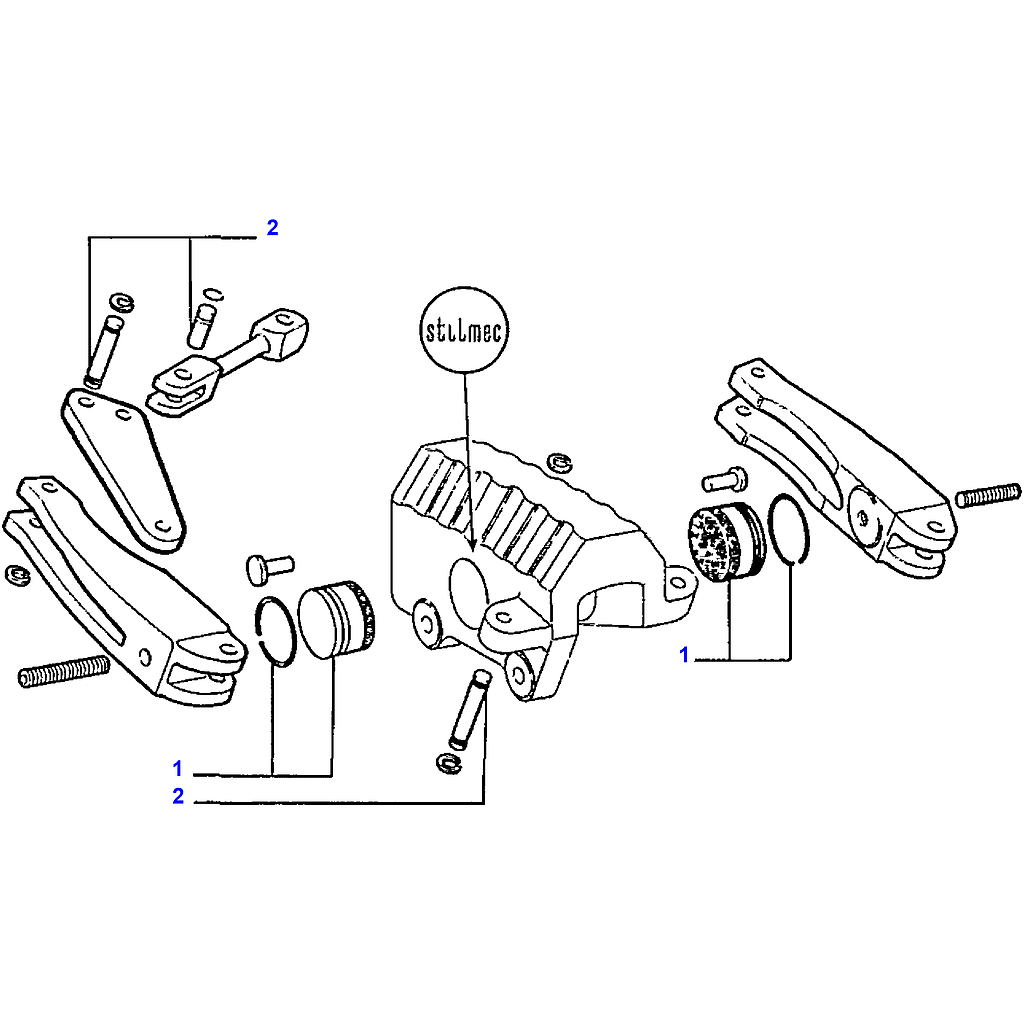 2

stilmec

1

1

2