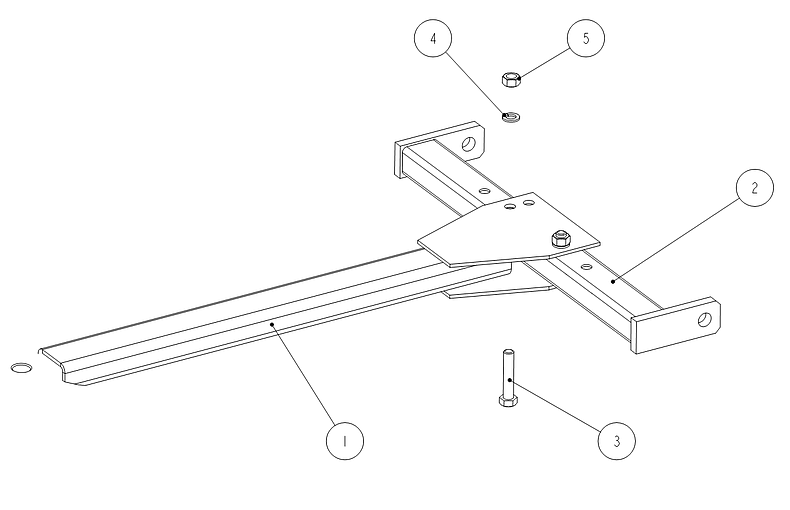 4
5
2
1
3