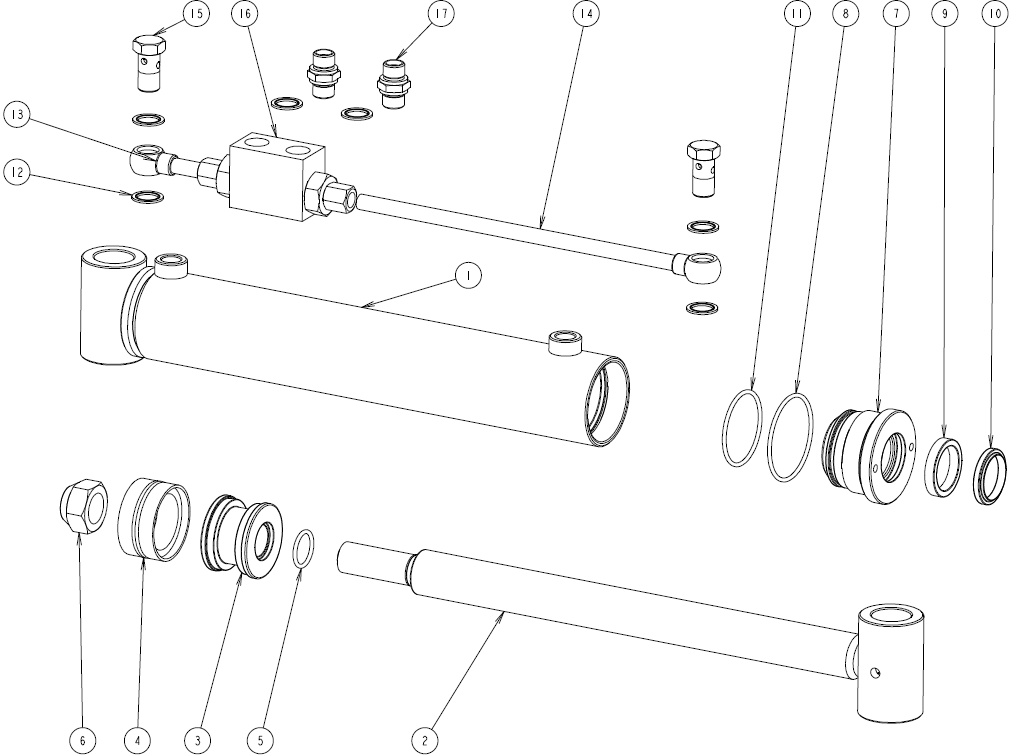 15
16
17
14
11
8
7
9
10
13
12
1
6
4
3
5
2