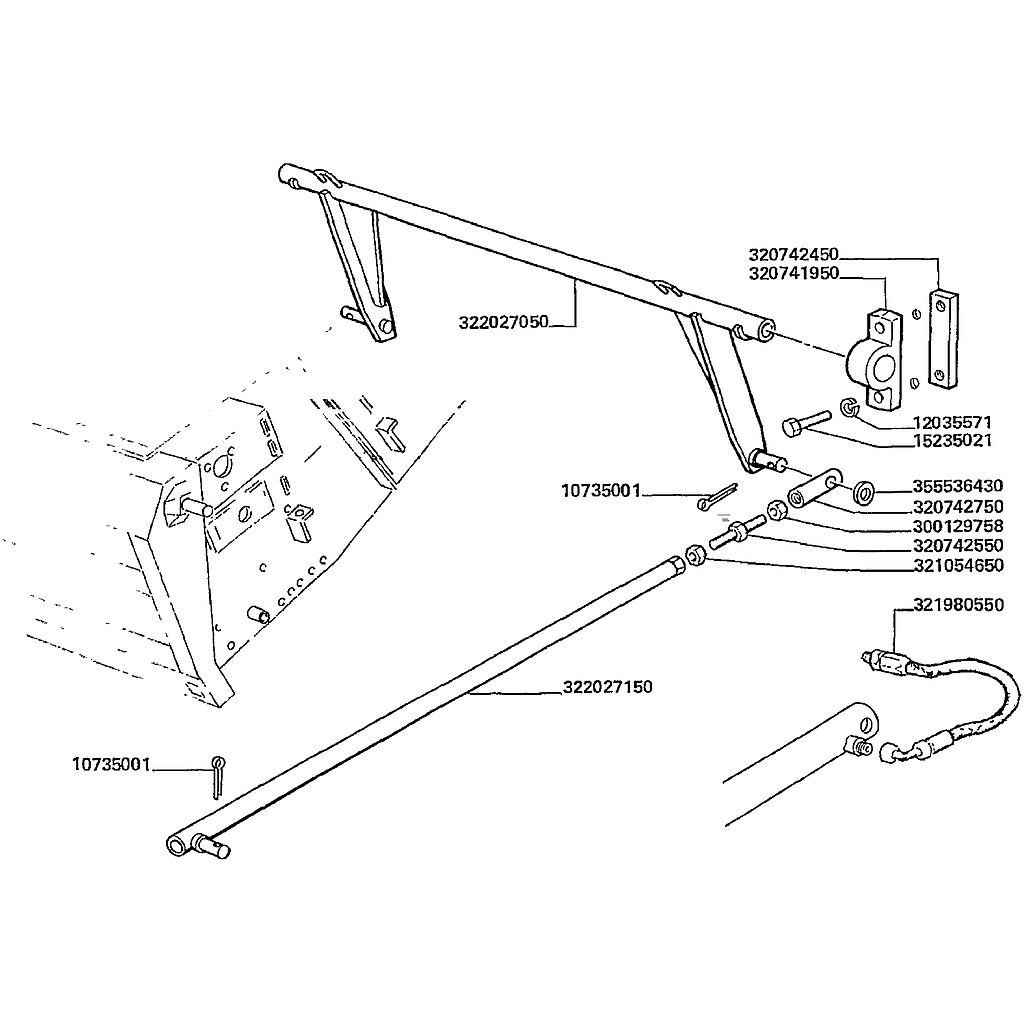 320742450
320741950
322027050
12035571
15235021
10735001
355536430
320742750
300129758
320742550
321054650
321980550
322027150
10735001