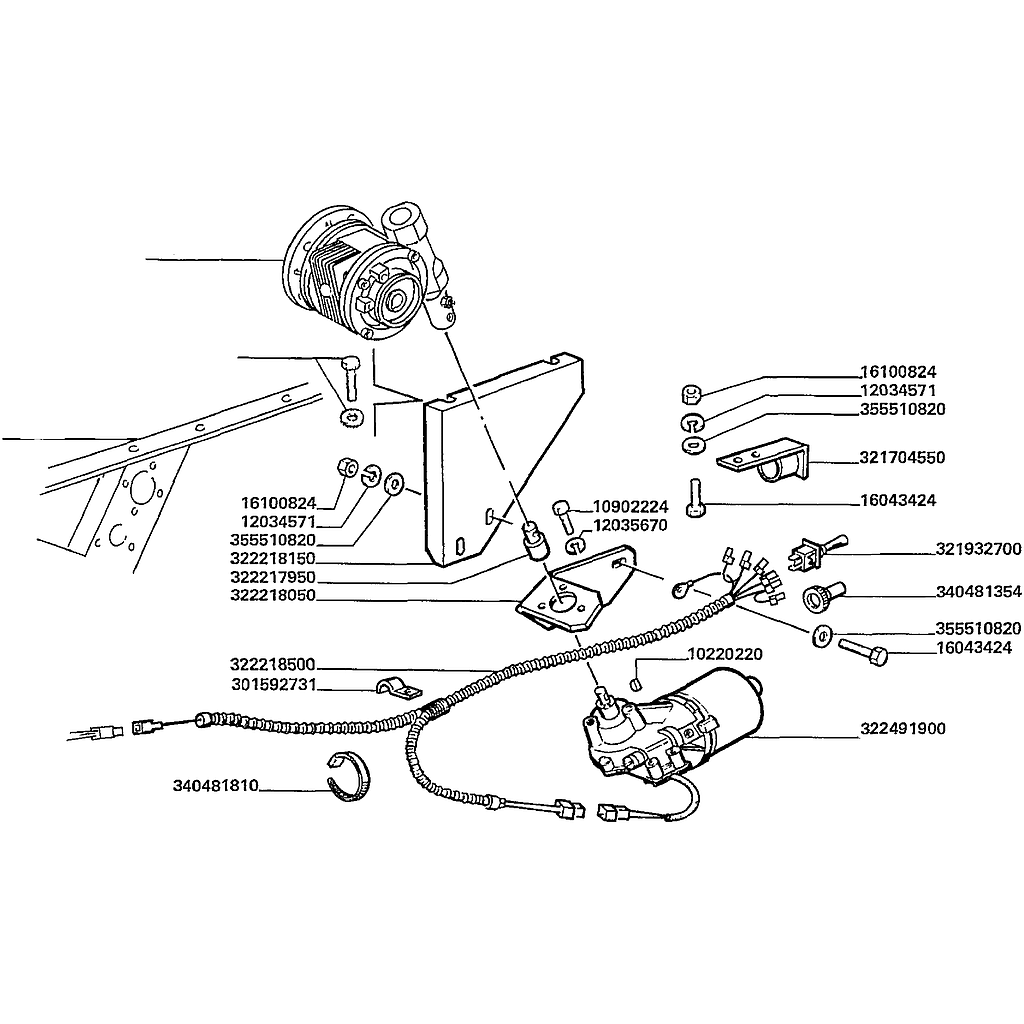 16100824
12034571
355510820
321704550
16043424
16100824
12034571
355510820
322218150
322217950
322218050
10902224
12035670
321932700
340481354
355510820
16043424
322218500
301592731
10220220
322491900
340481810