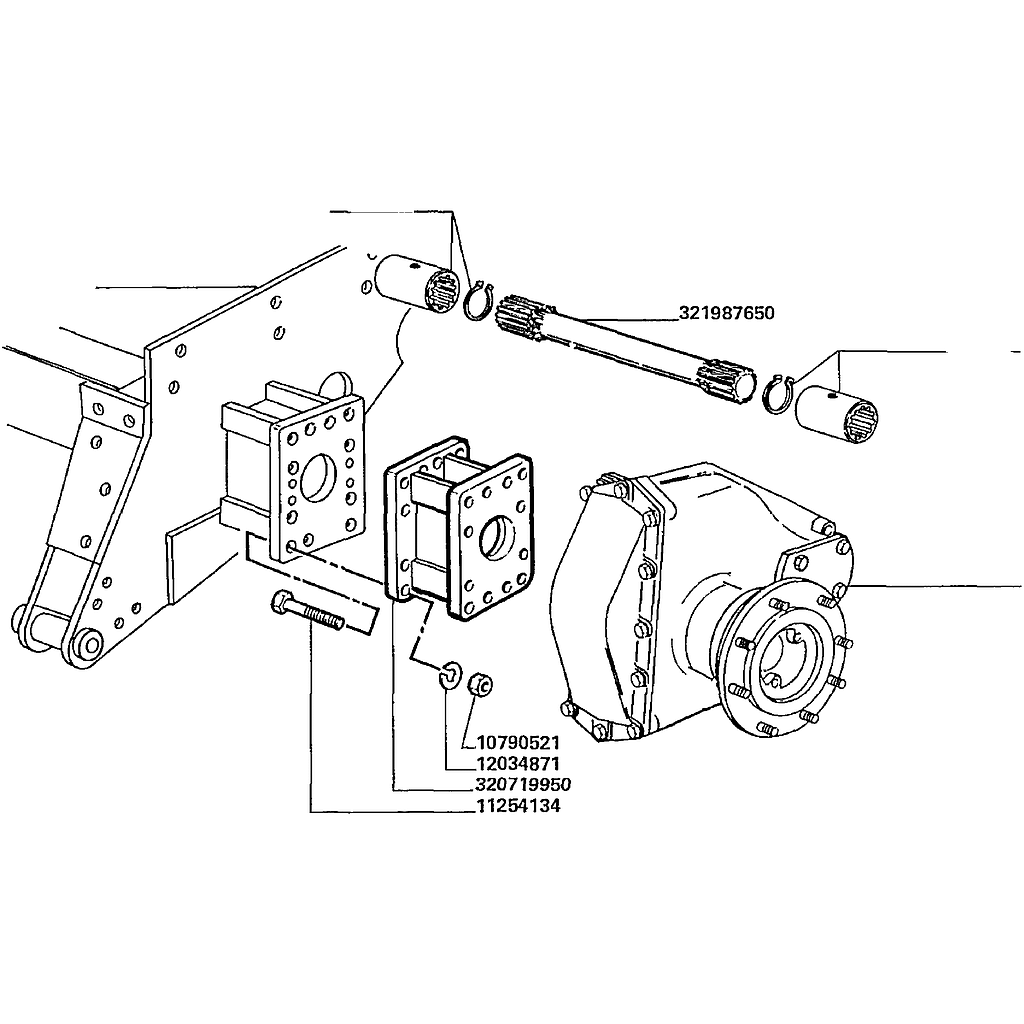 321987650

10790521
12034871
320719950
11254134