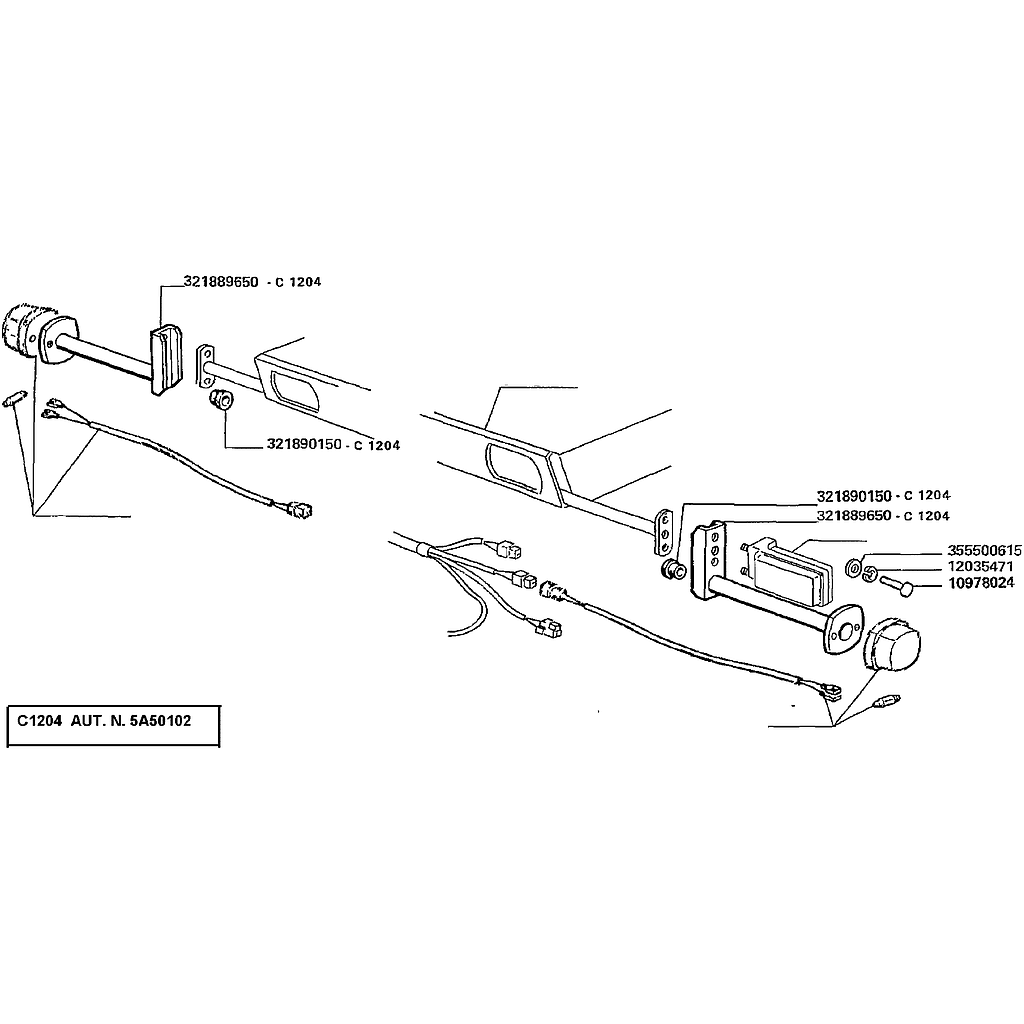 321889650 - C 1204

321890150 - C 1204

321890150 - C 1204
321889650 - C 1204
355500615
12035471
10978024

C1204 AUT. N. 5A50102