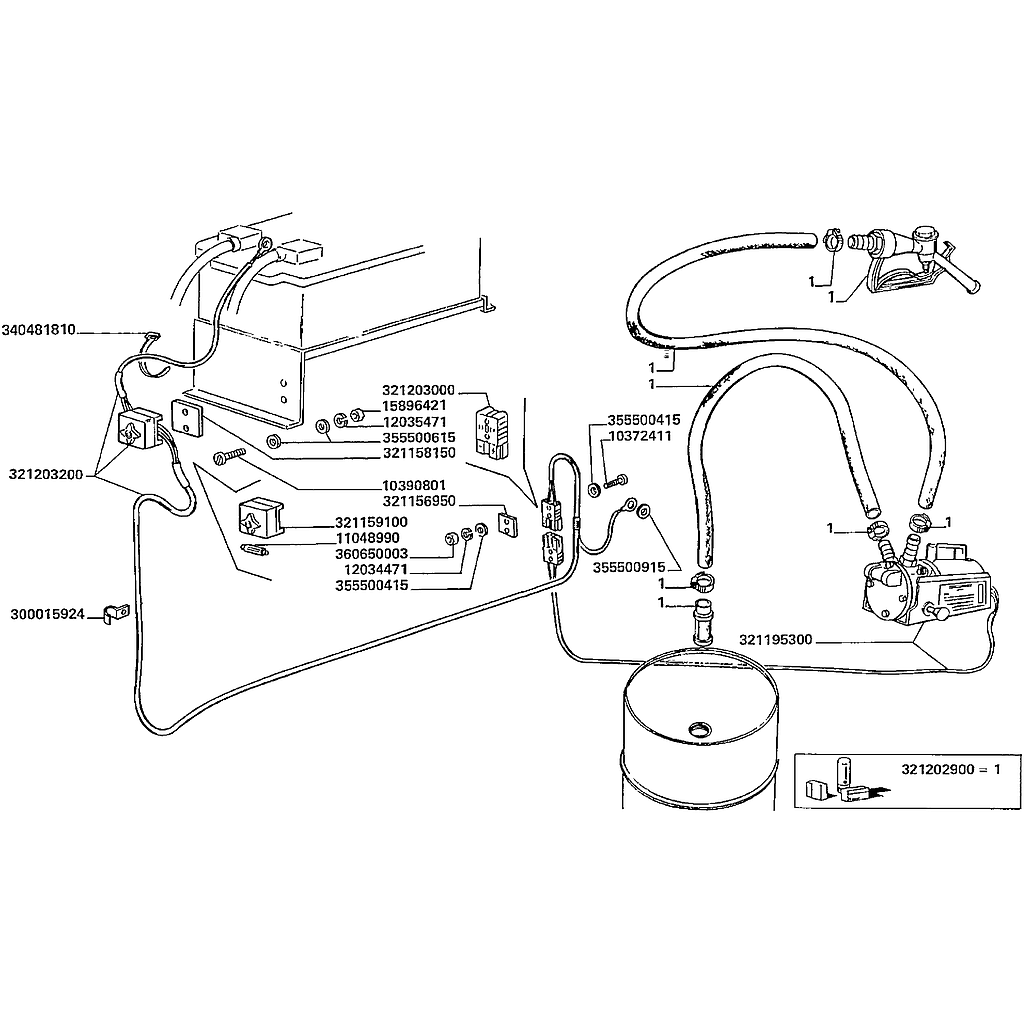 340481810
321203200
300015924
321203000
15896421
12035471
355500615
321158150
10390801
321156950
321159100
11048990
360650003
12034471
355500415
355500415
10372411
355500915
1
1
1
1
1
1
1
1
321195300
321202900 = 1