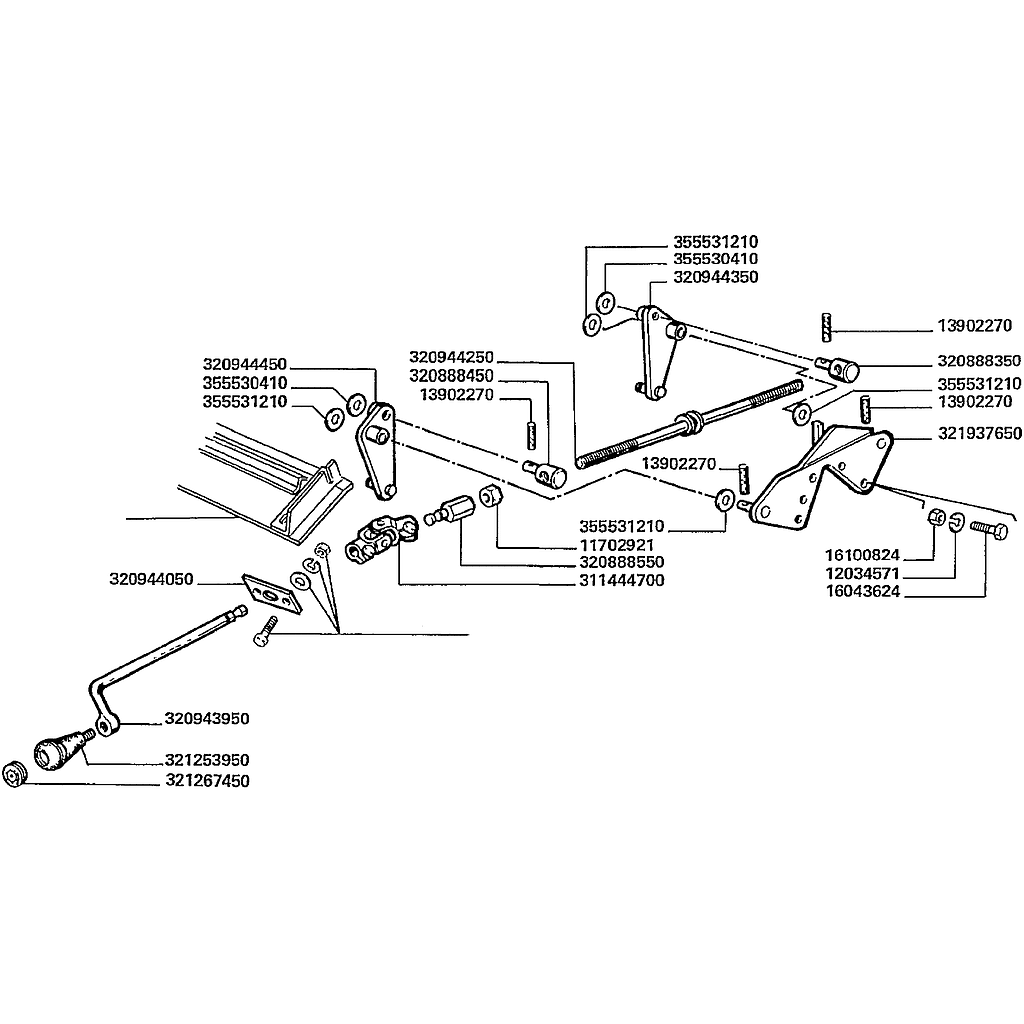 355531210
355530410
320944350
13902270
320888350
355531210
13902270
321937650
320944450
355530410
355531210
320944250
320888450
13902270
13902270
355531210
11702921
320888550
311444700
16100824
12034571
16043624
320944050
320943950
321253950
321267450