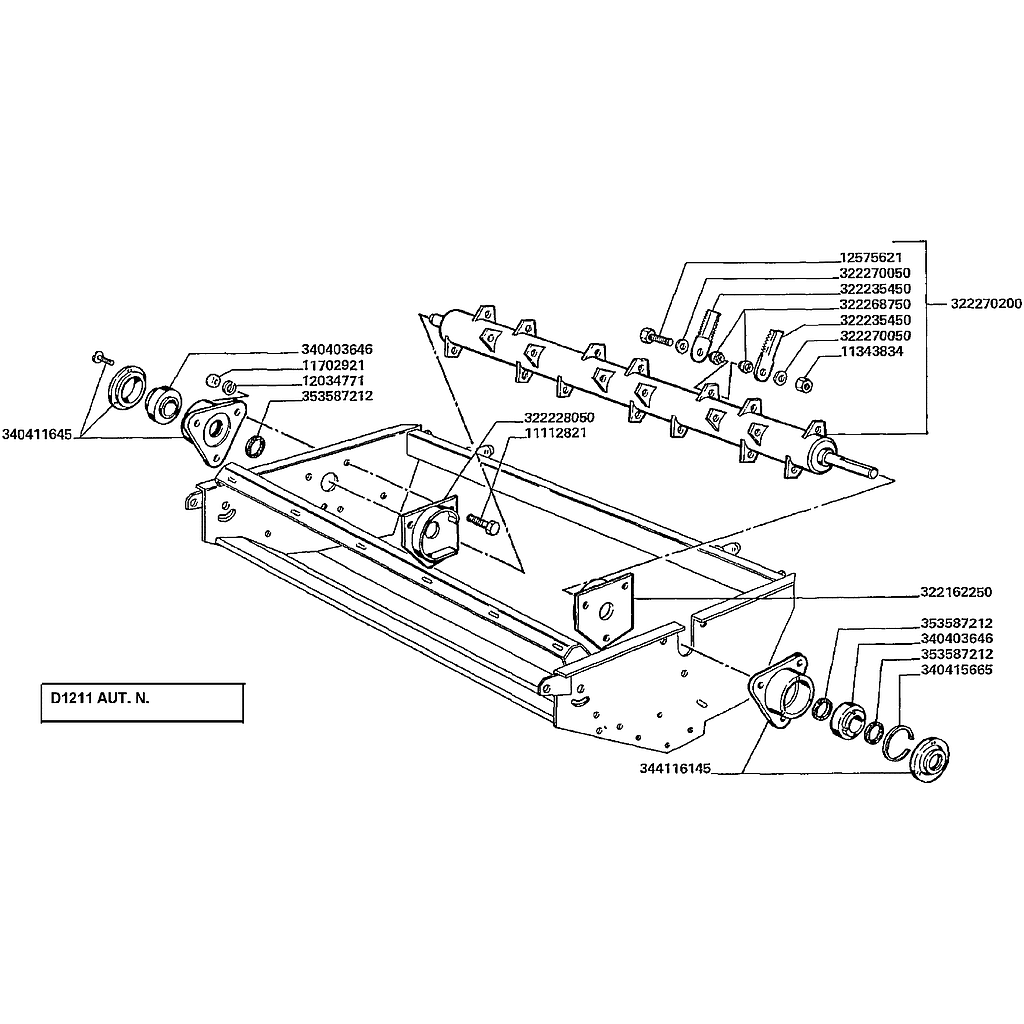 12575621
322270050
322235450
322268750
322235450
322270050
11343834
322270200
340403646
11702921
12034771
353587212
340411645
322228050
11112821
322162250
353587212
340403646
353587212
340415665
344116145
D1211 AUT. N.