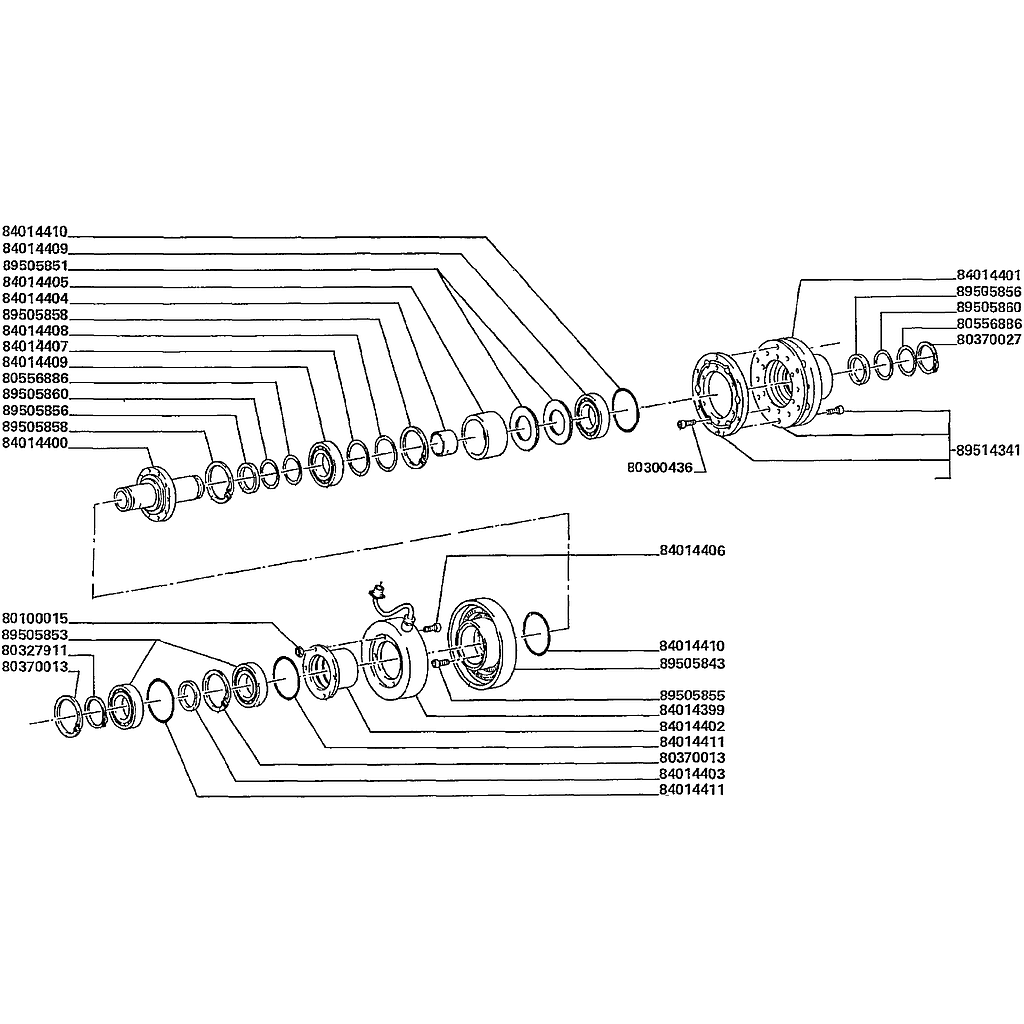 84014410
84014409
89505851
84014405
84014404
89505858
84014408
84014407
84014409
80556886
89505860
89505856
89505858
84014400

84014401
89505856
89505860
80556886
80370027

89514341

80300436

84014406

80100015
89505853
80327911
80370013

84014410
89505843

89505855
84014399
84014402
84014411
80370013
84014403
84014411