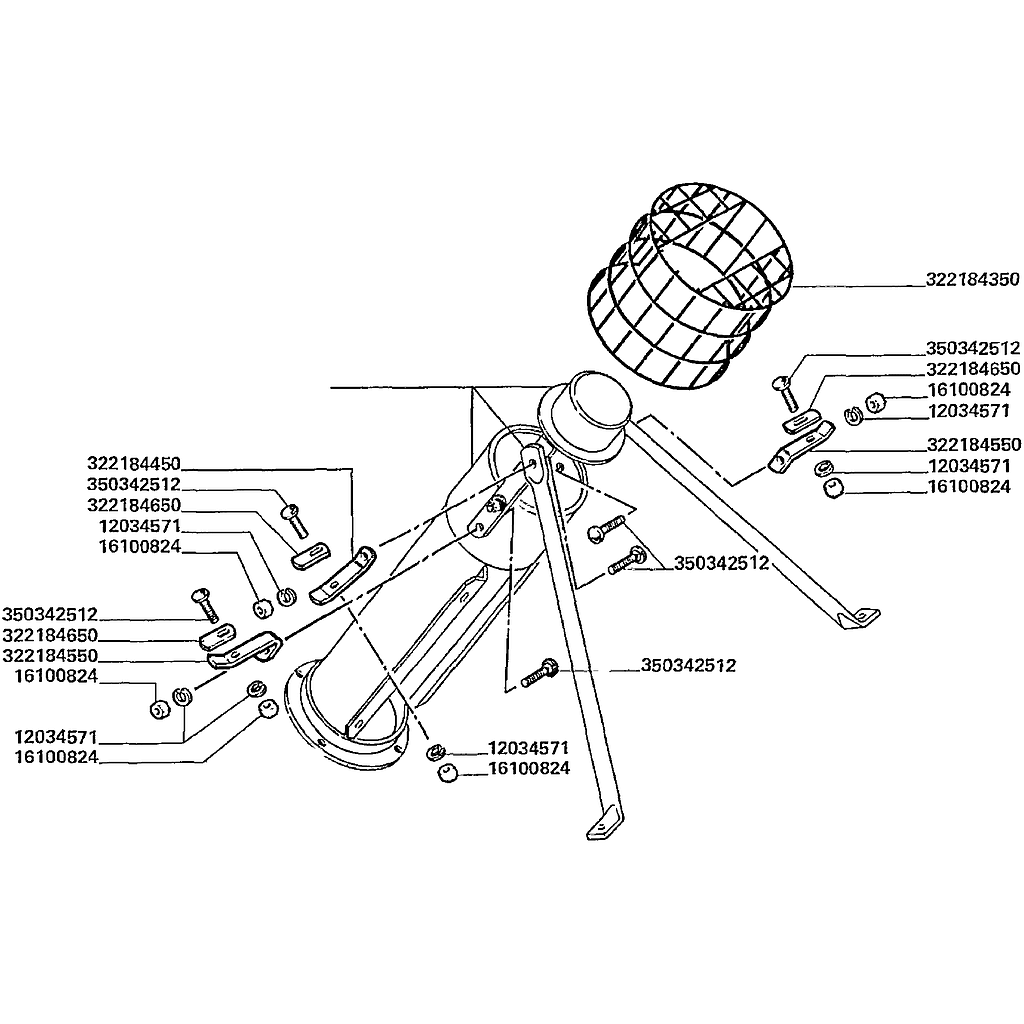 322184350
350342512
322184650
16100824
12034571
322184550
12034571
16100824
322184450
350342512
322184650
12034571
16100824
350342512
350342512
322184650
322184550
16100824
350342512
12034571
16100824
12034571
16100824