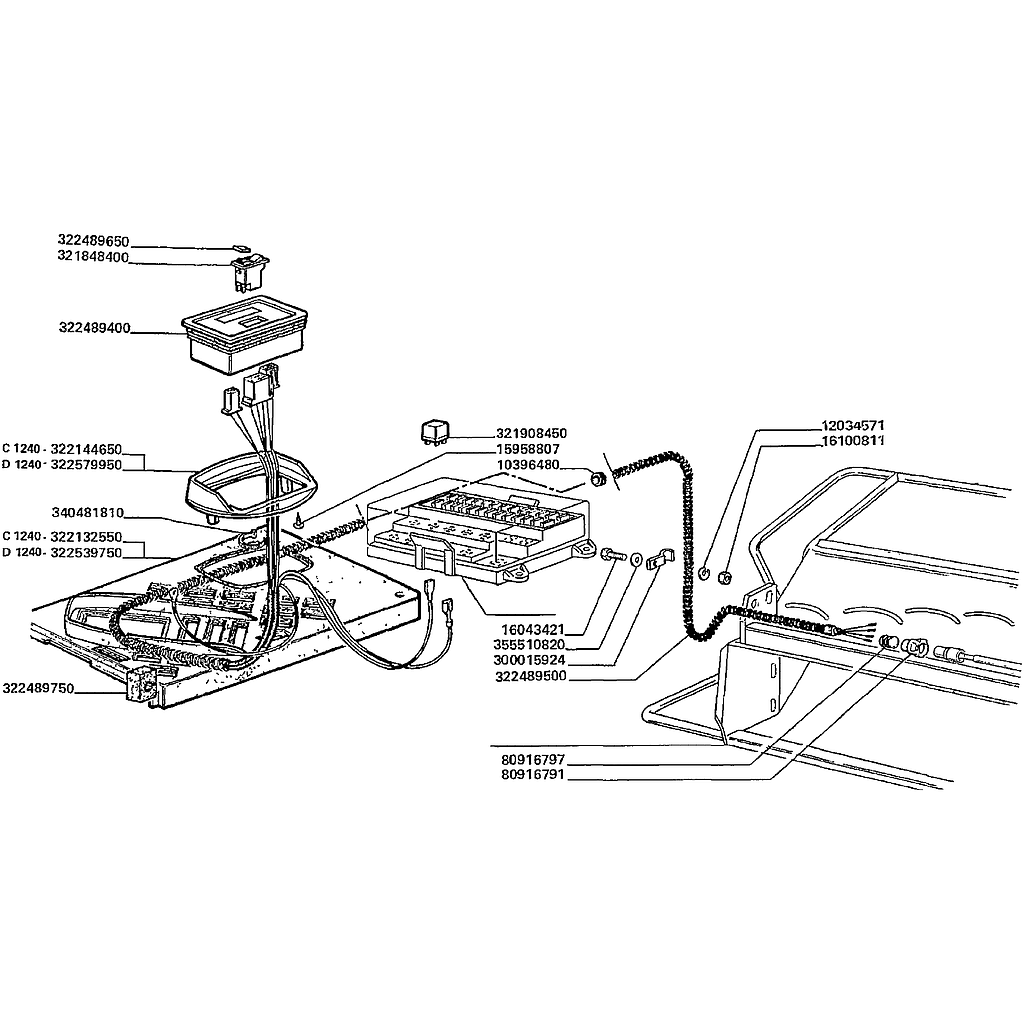 322489650
321848400
322489400
C 1240 - 322144650
D 1240 - 322579950
340481810
C 1240 - 322132550
D 1240 - 322539750
322489750
321908450
15958807
10396480
16043421
355510820
300015924
322489500
12034571
16100811
80916797
80916791