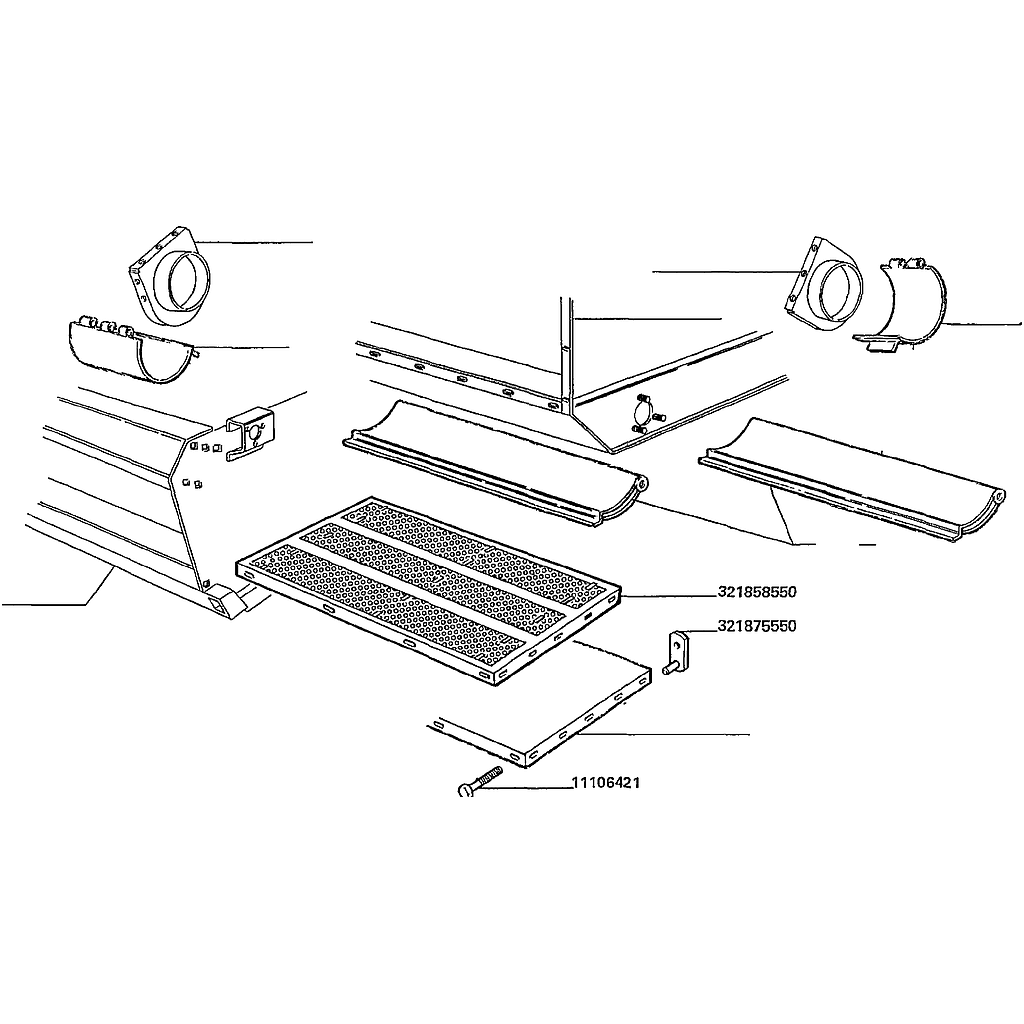 321858550
321875550
11106421