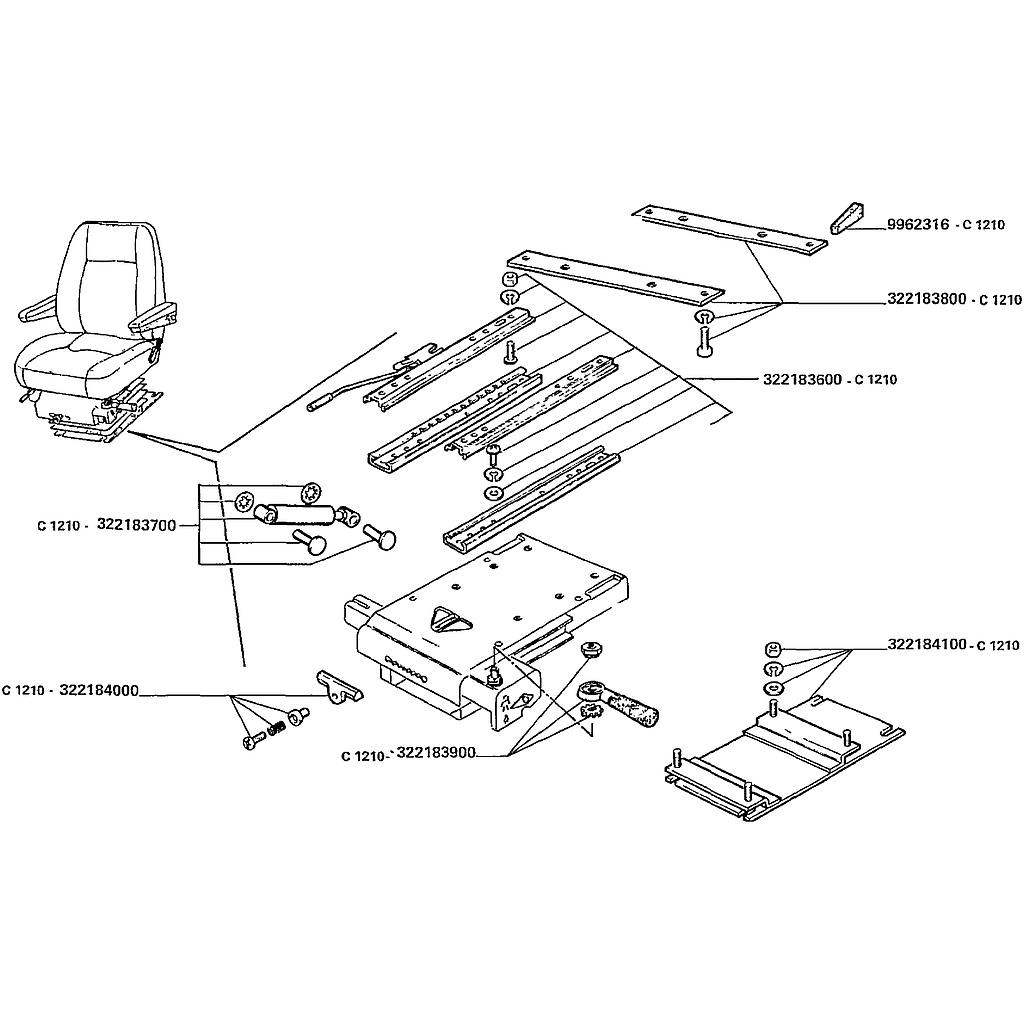 9962316 - C 1210

322183800 - C 1210

322183600 - C 1210

C 1210 - 322183700

322184100 - C 1210

C 1210 - 322184000

C 1210 - 322183900