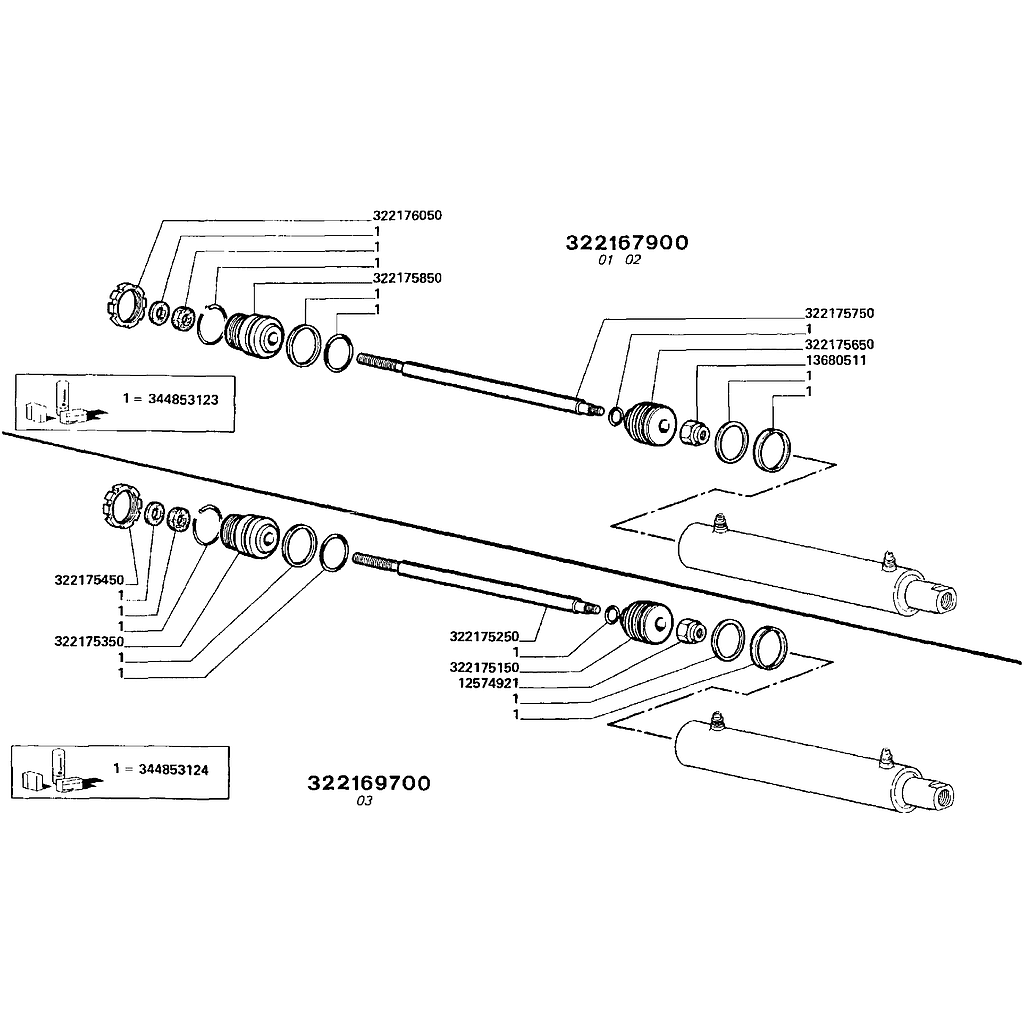 322176050
1
1
1
322175850
1
1

322167900
01 02

322175750
1
322175650
13680511
1
1

1 = 344853123

322175450
1
1
1
322175350
1
1

322175250
1
322175150
12574921
1
1

1 = 344853124

322169700
03