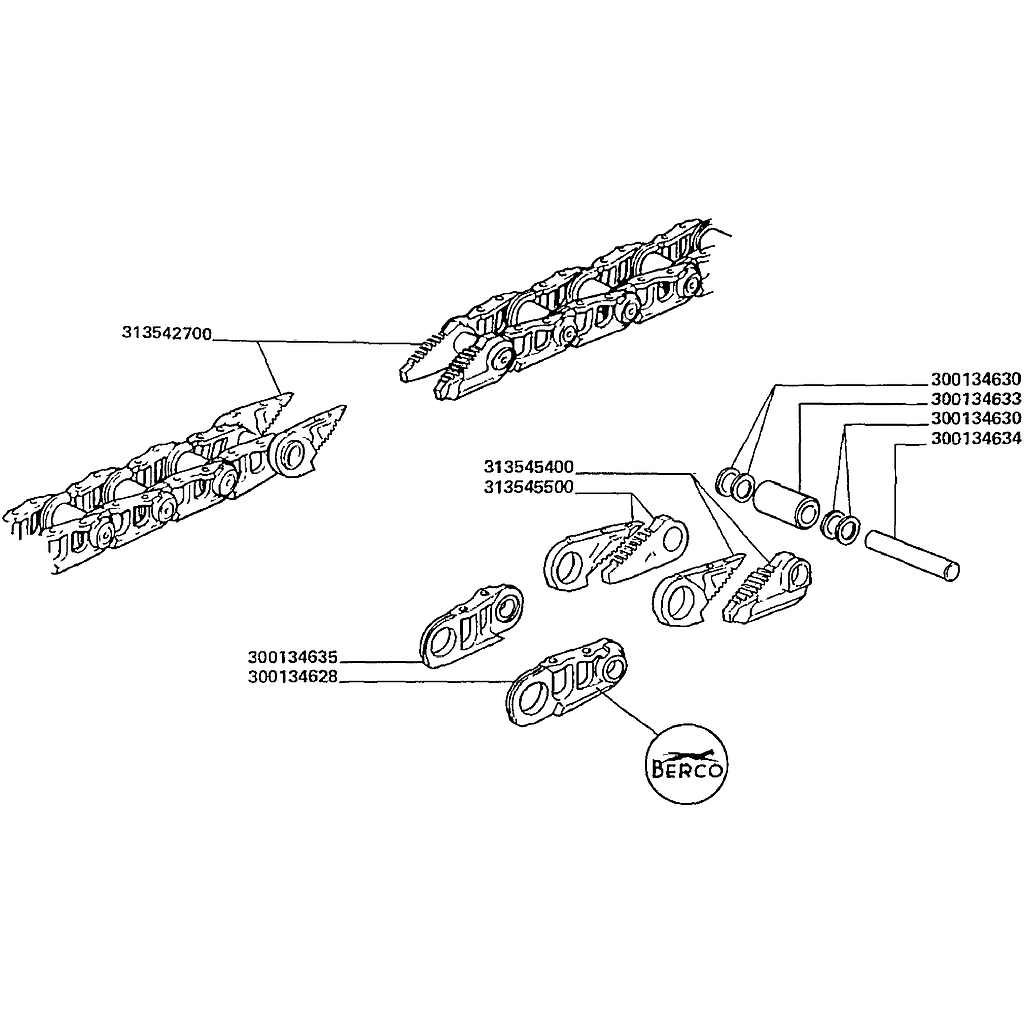 313542700
300134630
300134633
300134630
300134634
313545400
313545500
300134635
300134628
BERCO