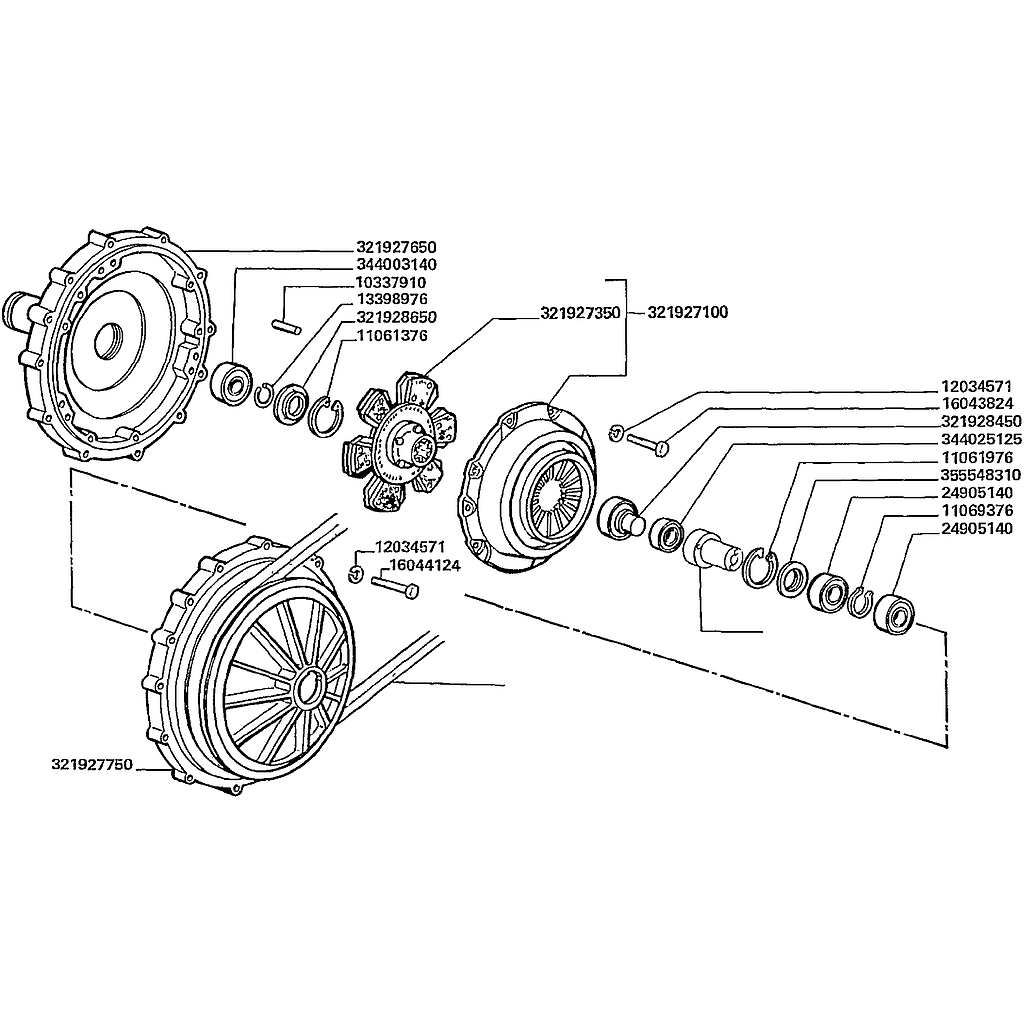 321927650
344003140
10337910
13398976
321928650
11061376
321927350
321927100
12034571
16043824
321928450
344025125
11061976
355548310
24905140
11069376
24905140
12034571
16044124
321927750