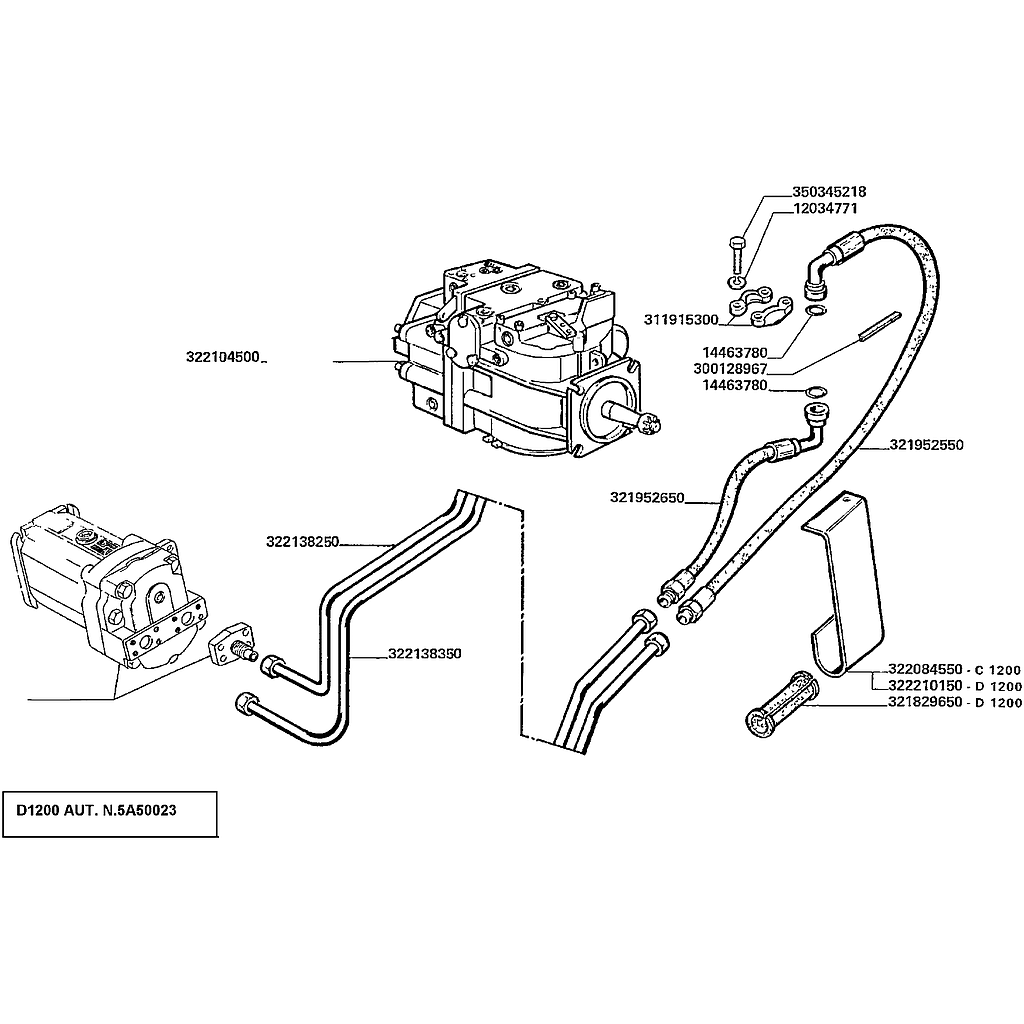 350345218
12034771
311915300
322104500
14463780
300128967
14463780
321952550
321952650
322138250
322138350
322084550 - C 1200
322210150 - D 1200
321829650 - D 1200
D1200 AUT. N.5A50023