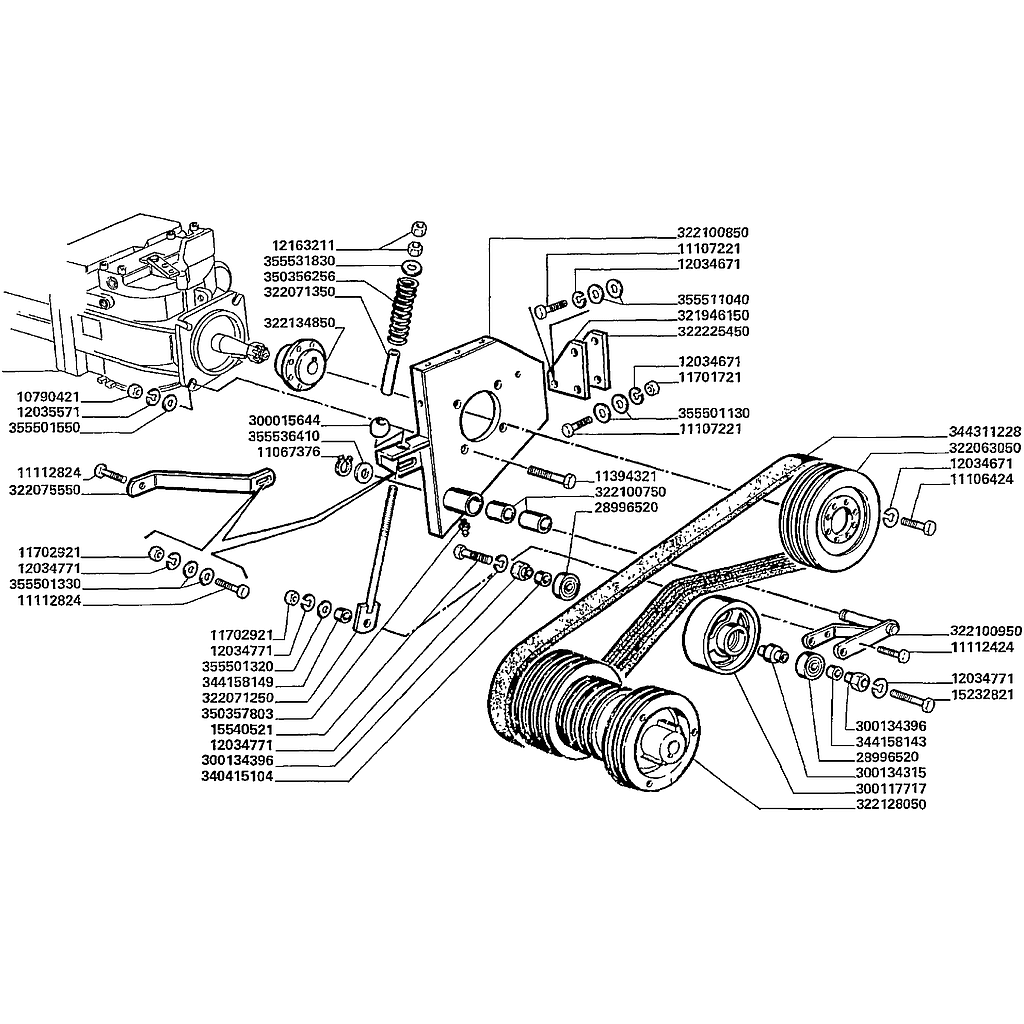 12163211
355531830
350356256
322071350
322134850
10790421
12035571
355501550
300015644
355536410
11067376
11112824
322075550
11702921
12034771
355501330
11112824
11702921
12034771
355501320
344158149
322071250
350357803
15540521
12034771
300134396
340415104
322100850
11107221
12034671
355511040
321946150
322225450
12034671
11701721
355501130
11107221
11394321
322100750
28996520
344311228
322063050
12034671
11106424
322100950
11112424
12034771
15232821
300134396
344158143
28996520
300134315
300117717
322128050