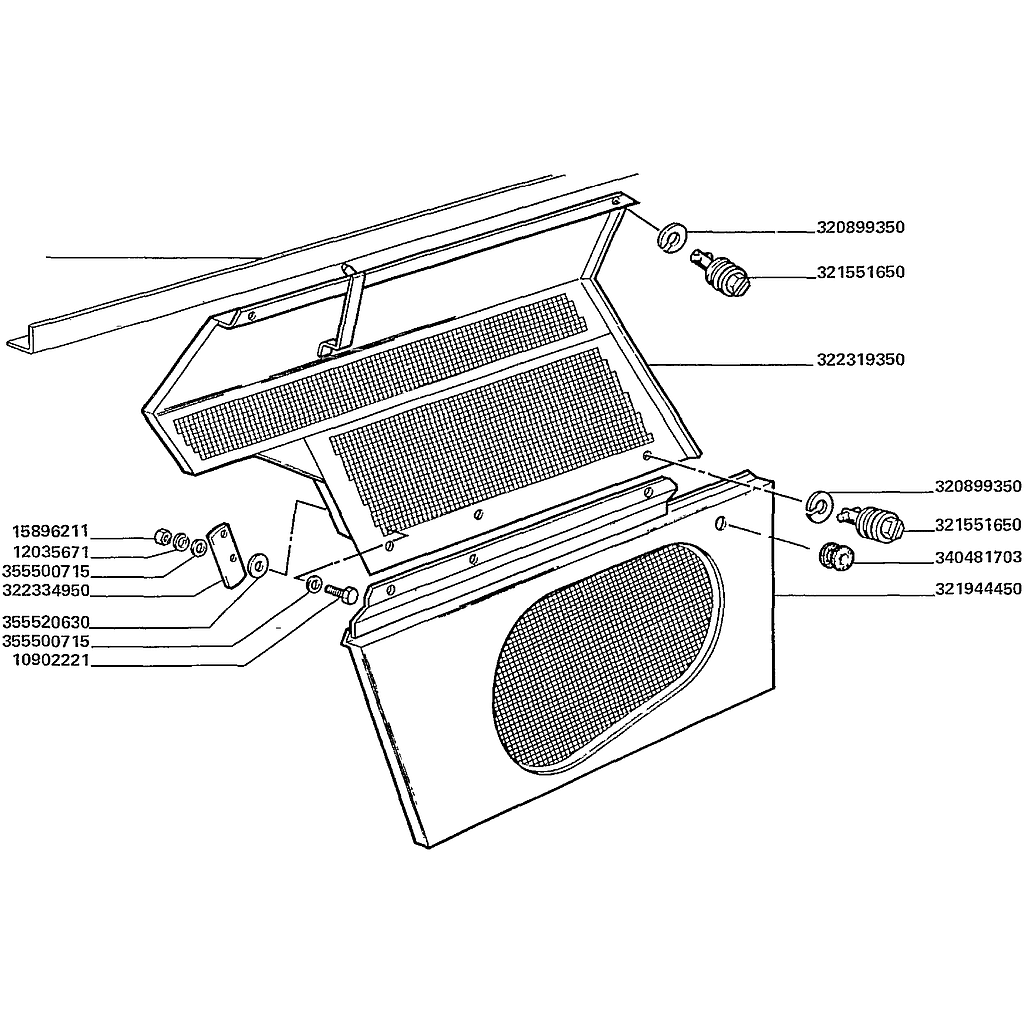 320899350
321551650
322319350
320899350
321551650
340481703
321944450
15896211
12035671
355500715
322334950
355520630
355500715
10902221