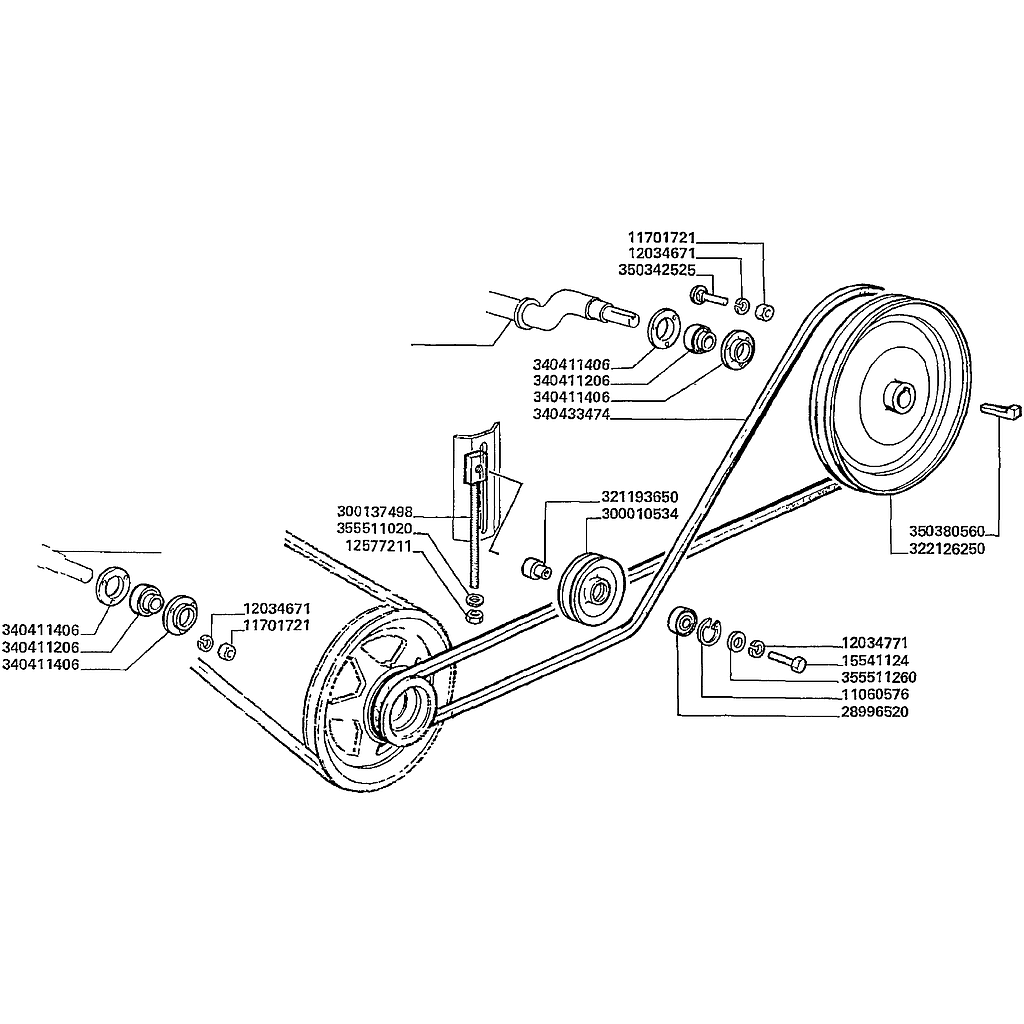 11701721
12034671
350342525
340411406
340411206
340411406
340433474
300137498
355511020
12577211
321193650
300010534
350380560
322126250
340411406
340411206
340411406
12034671
11701721
12034771
15541124
355511260
11060576
28996520