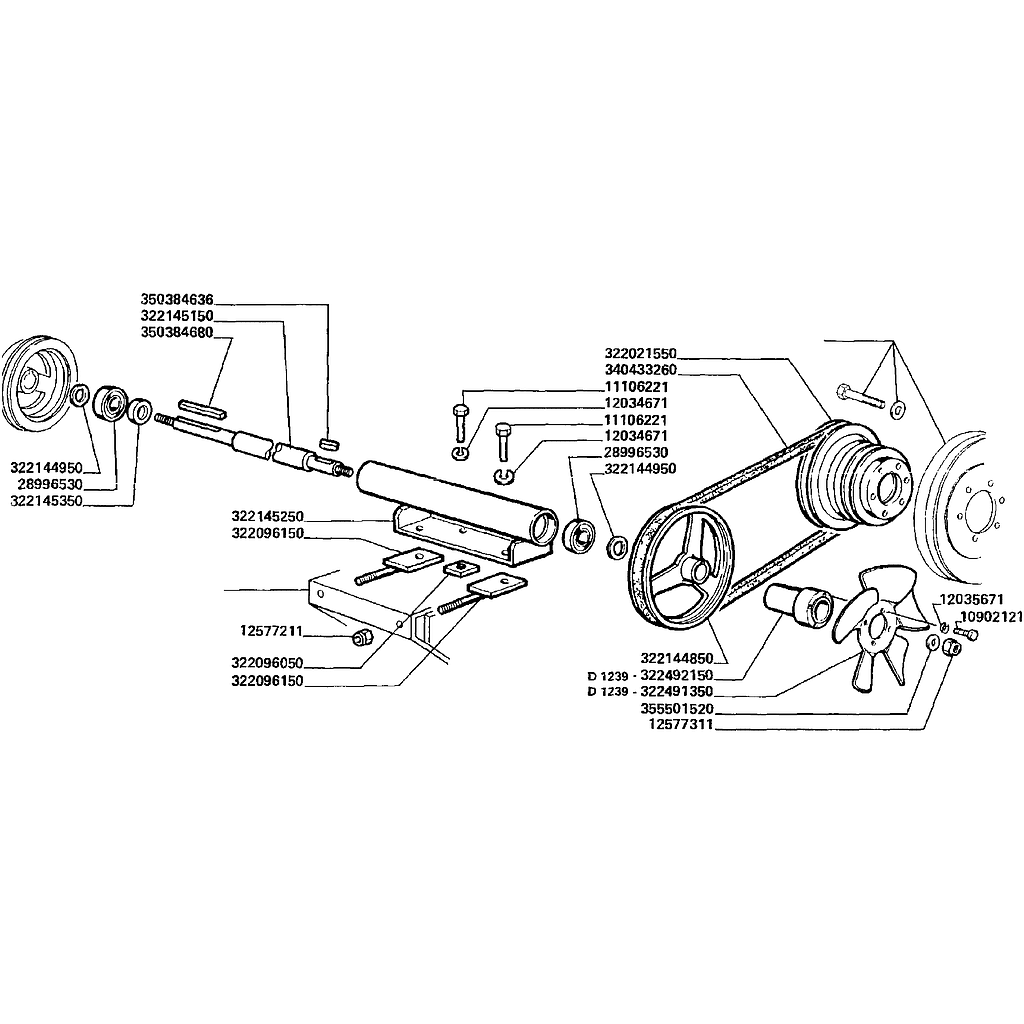 350384636
322145150
350384680
322144950
28996530
322145350
322145250
322096150
12577211
322096050
322096150
322021550
340433260
11106221
12034671
11106221
12034671
28996530
322144950
12035671
10902121
322144850
D 1239 - 322492150
D 1239 - 322491350
355501520
12577311