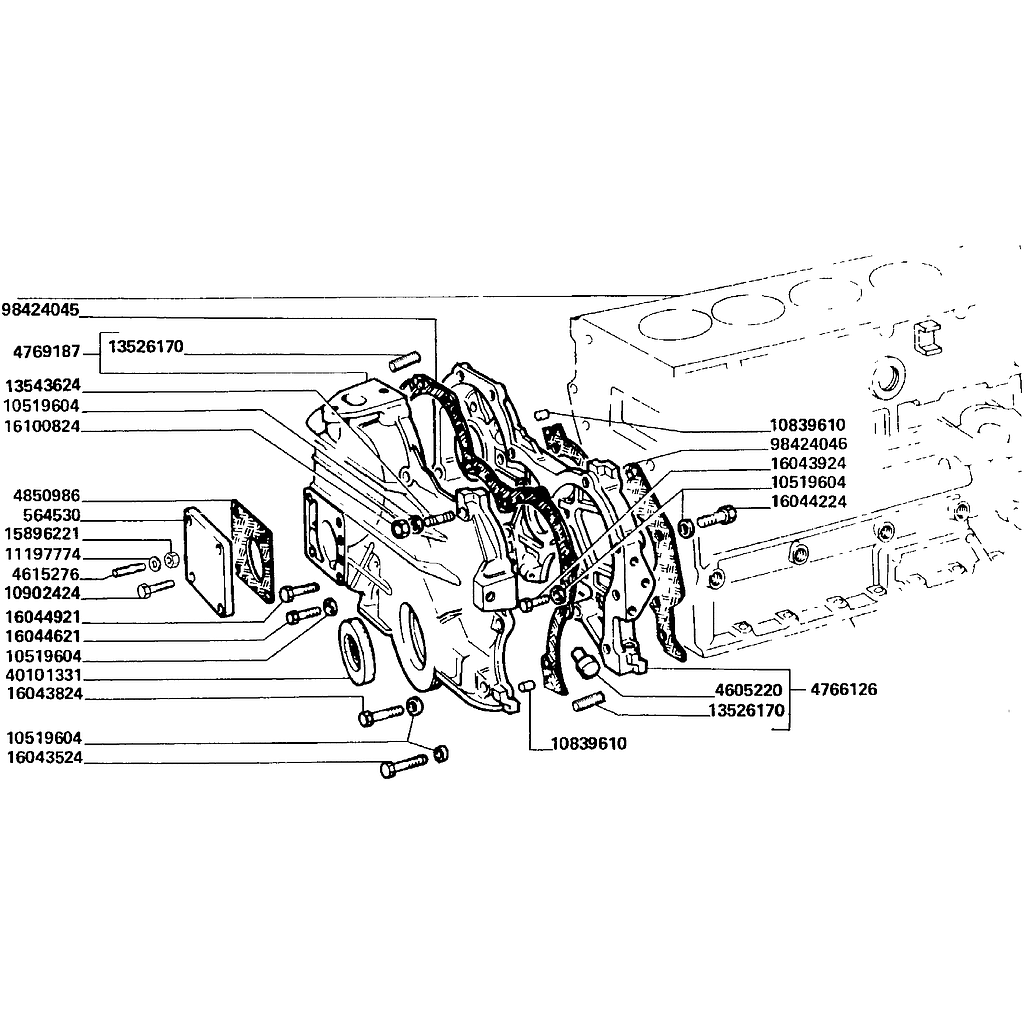 98424045
4769187
13526170
13543624
10519604
16100824
4850986
564530
15896221
11197774
4615276
10902424
16044921
16044621
10519604
40101331
16043824
10519604
16043524
10839610
98424046
16043924
10519604
16044224
4605220
4766126
13526170
10839610