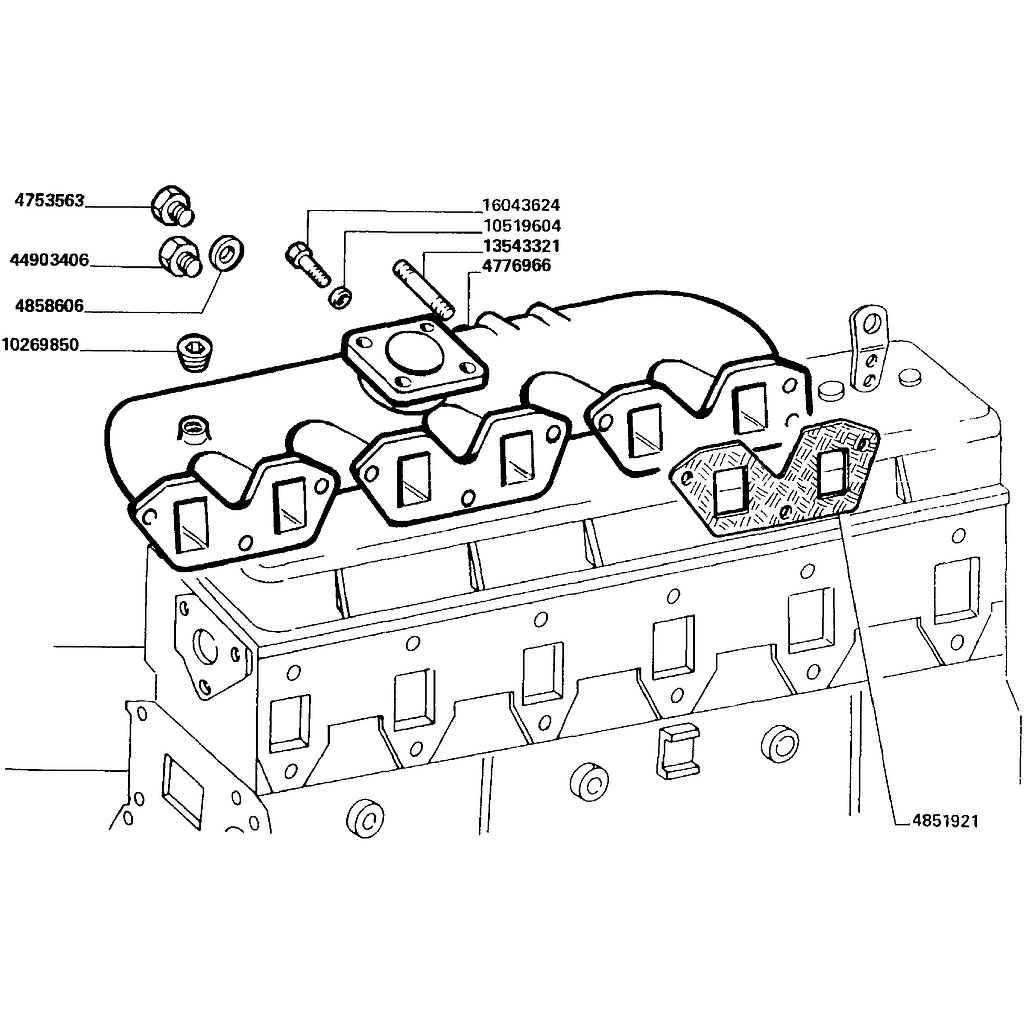 4753563
44903406
4858606
10269850
16043624
10519604
13543321
4776966
4851921