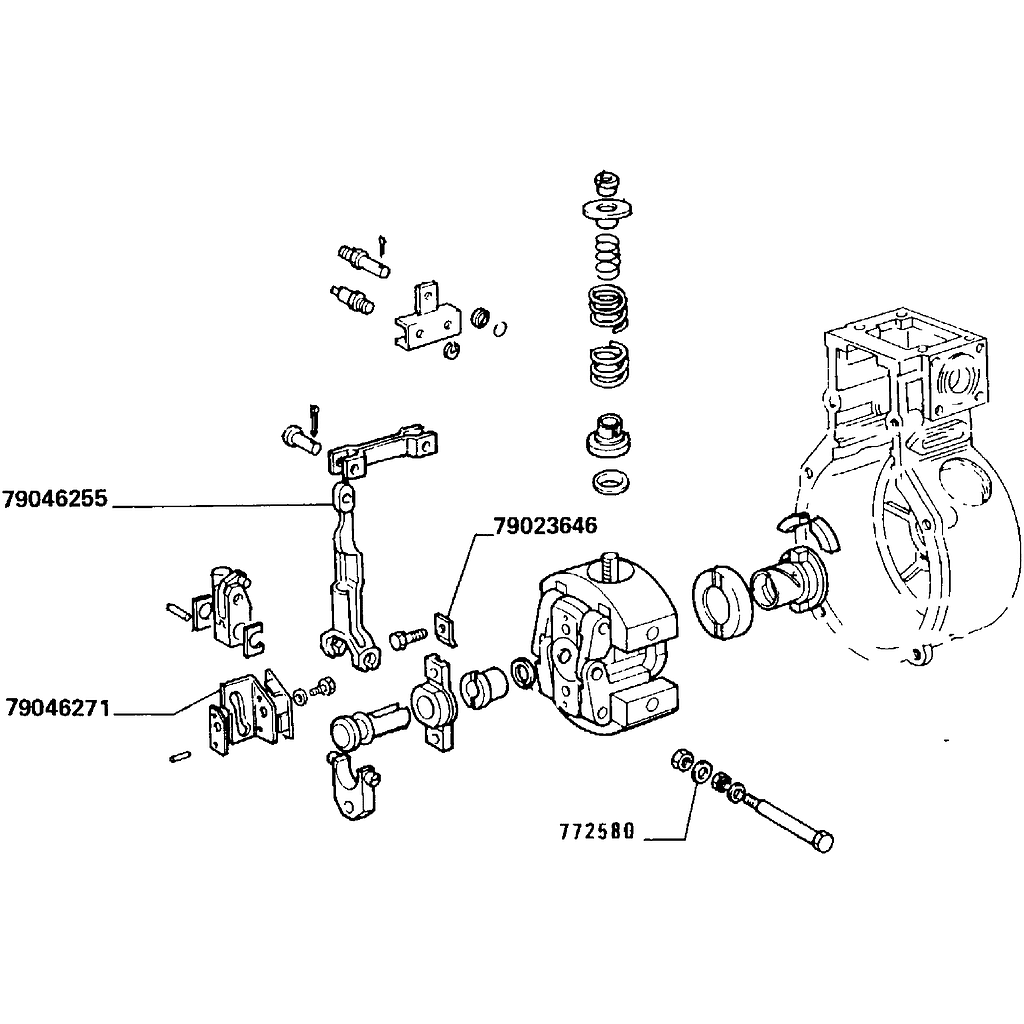 79046255

79023646

79046271

772580