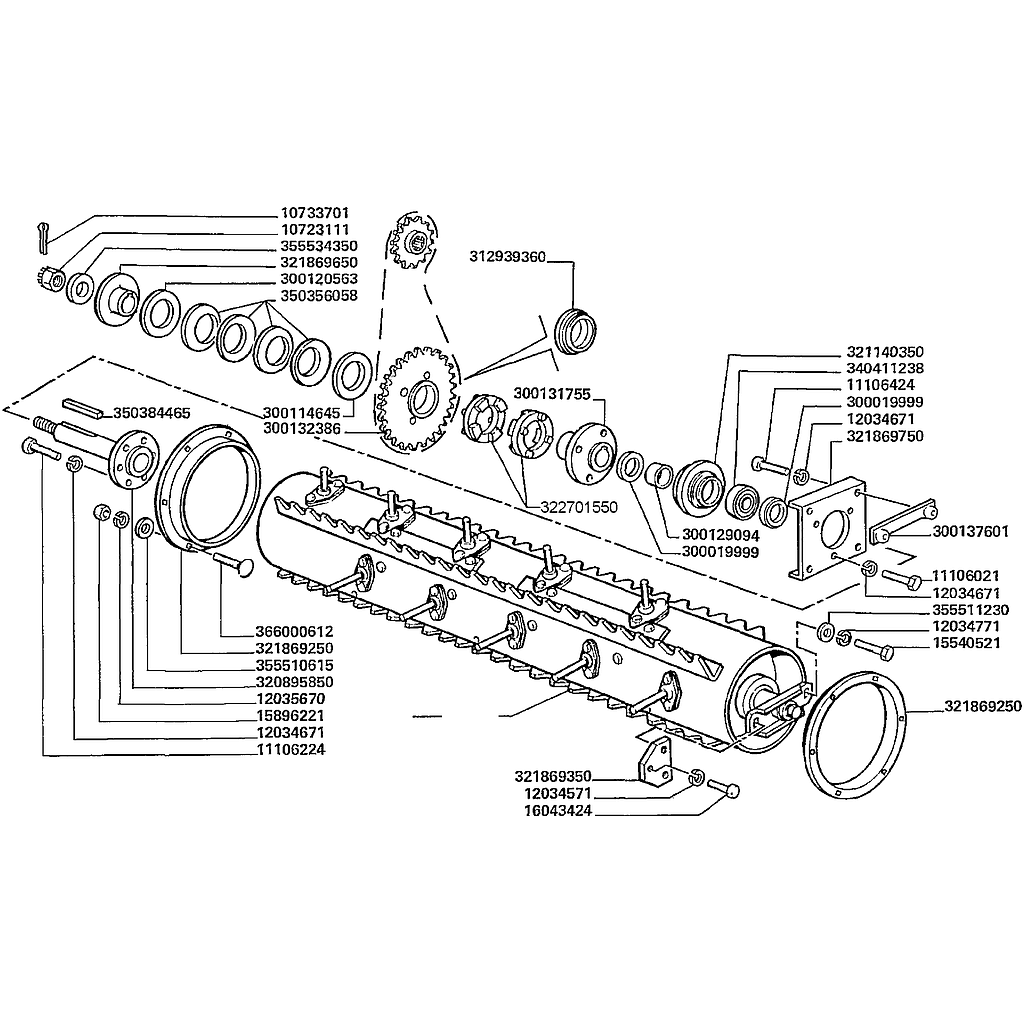 10733701
10723111
355534350
321869650
300120563
350356058
312939360
300114645
300132386
350384465
300131755
322701550
300129094
300019999
321140350
340411238
11106424
300019999
12034671
321869750
300137601
11106021
12034671
355511230
12034771
15540521
321869250
366000612
321869250
355510615
320895850
12035670
15896221
12034671
11106224
321869350
12034571
16043424