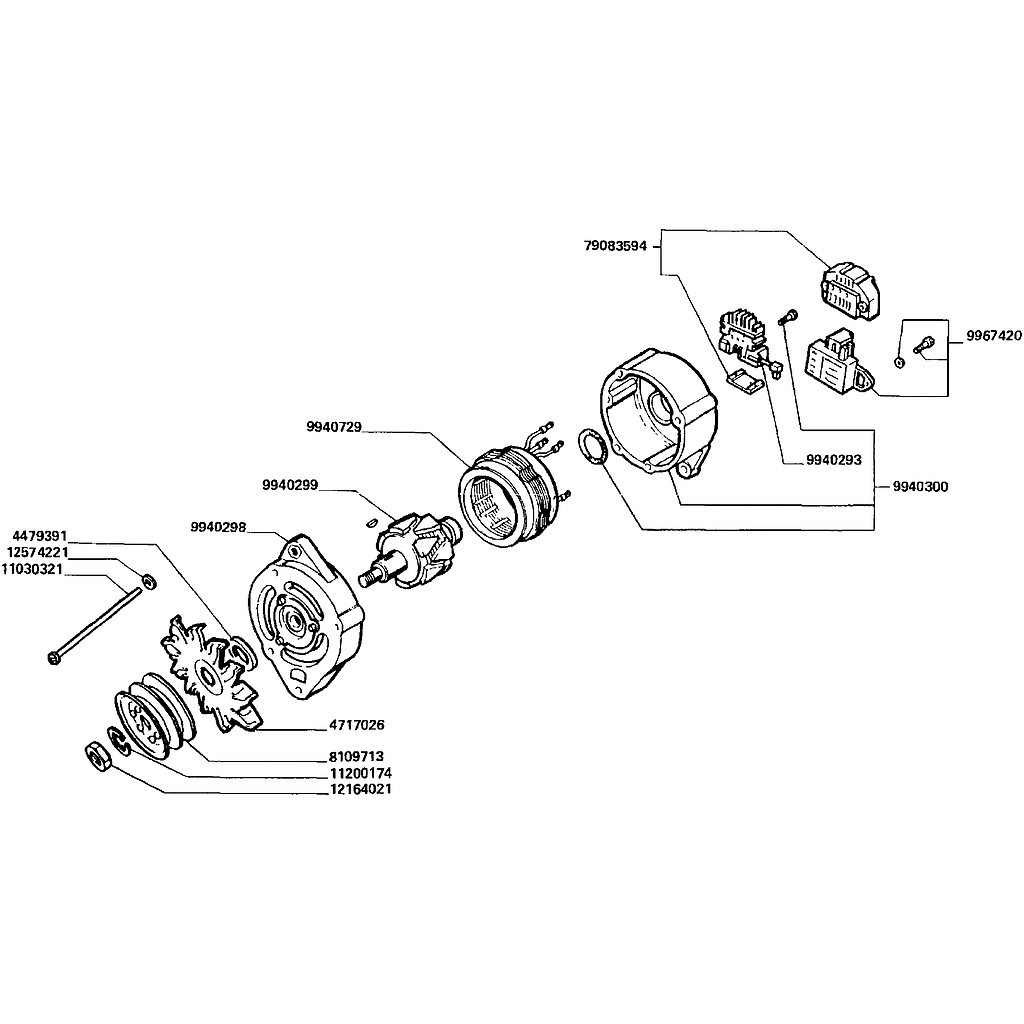 79083594
9967420
9940729
9940293
9940299
9940300
9940298
4479391
12574221
11030321
4717026
8109713
11200174
12164021