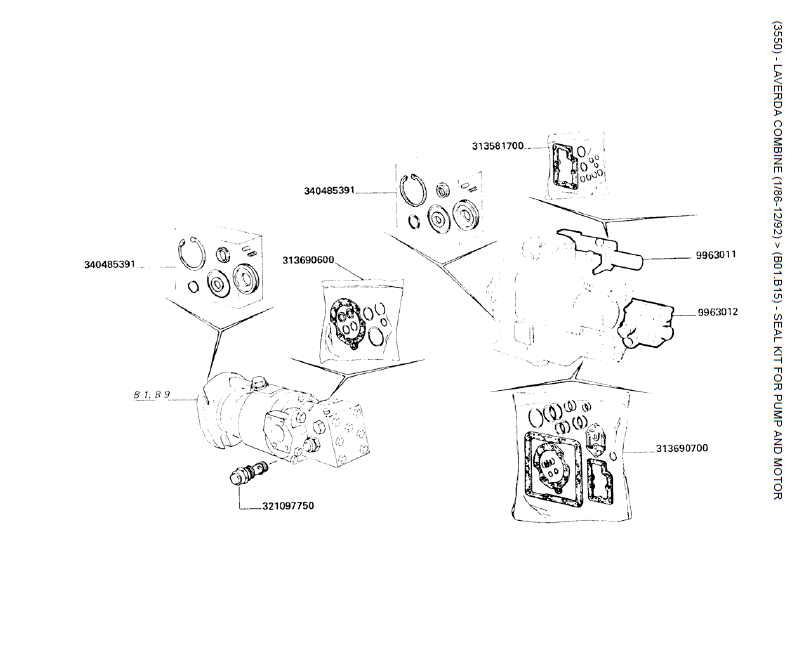 (3550) - LAVERDA COMBINE (1/86-12/92) > (B01.B15) - SEAL KIT FOR PUMP AND MOTOR

313581700

340485391

340485391

313690600

9963011

9963012

B 1. B 9

313690700

321097750