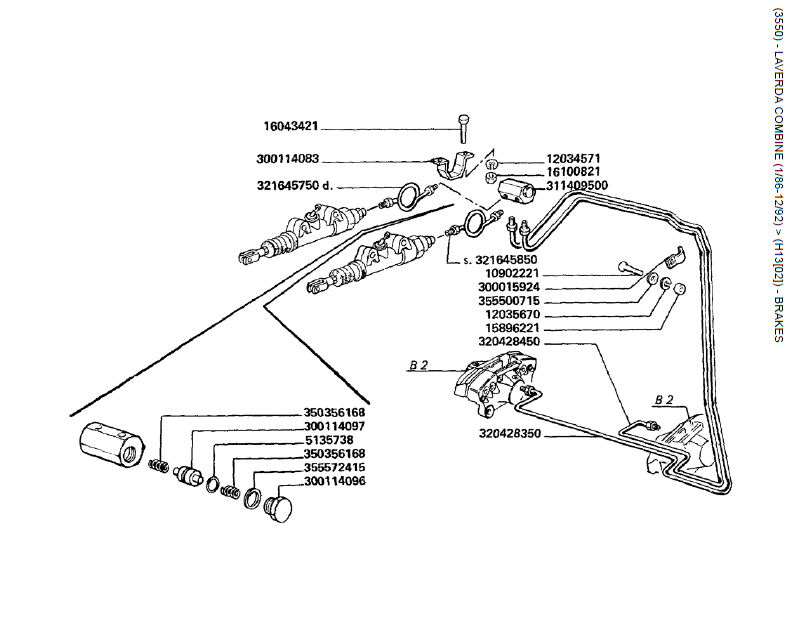 (3550) - LAVERDA COMBINE (1/86-12/92) > (H13[02]) - BRAKES

16043421
300114083
321645750 d.
12034571
16100821
311409500
s. 321645850
10902221
300015924
355500715
12035670
15896221
320428450
B 2
B 2
320428350
350356168
300114097
5135738
350356168
355572415
300114096