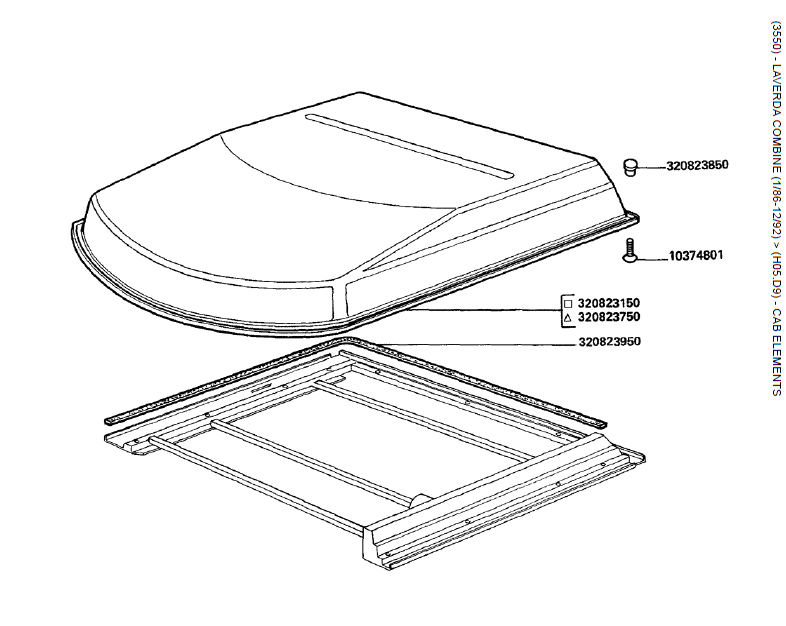 320823850

10374801

□ 320823150
△ 320823750

320823950

(3550) - LAVERDA COMBINE (1/86-12/92) > (H05.D9) - CAB ELEMENTS