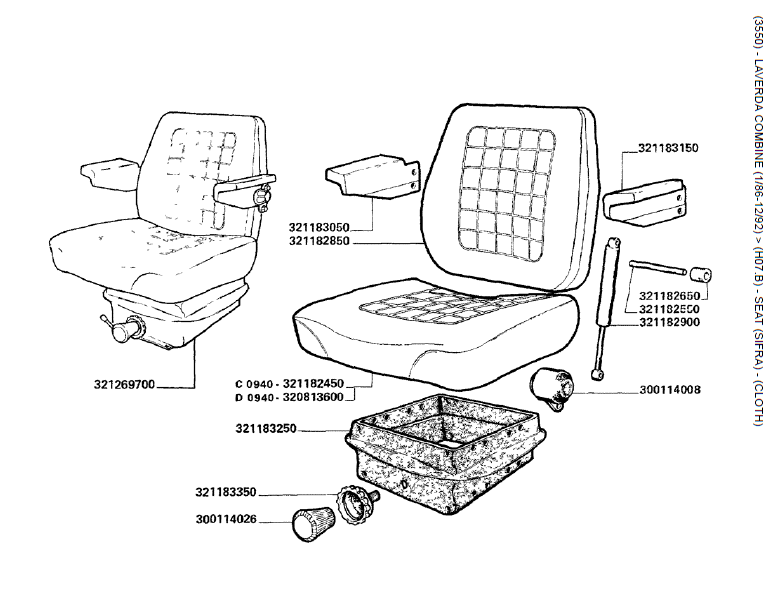 (3550) - LAVERDA COMBINE (1/86-12/92) > (H07.B) - SEAT (SIFRA) - (CLOTH)

321183150

321183050
321182850

321182650
321182550
321182900

321269700

C 0940 - 321182450
D 0940 - 320813600

300114008

321183250

321183350
300114026