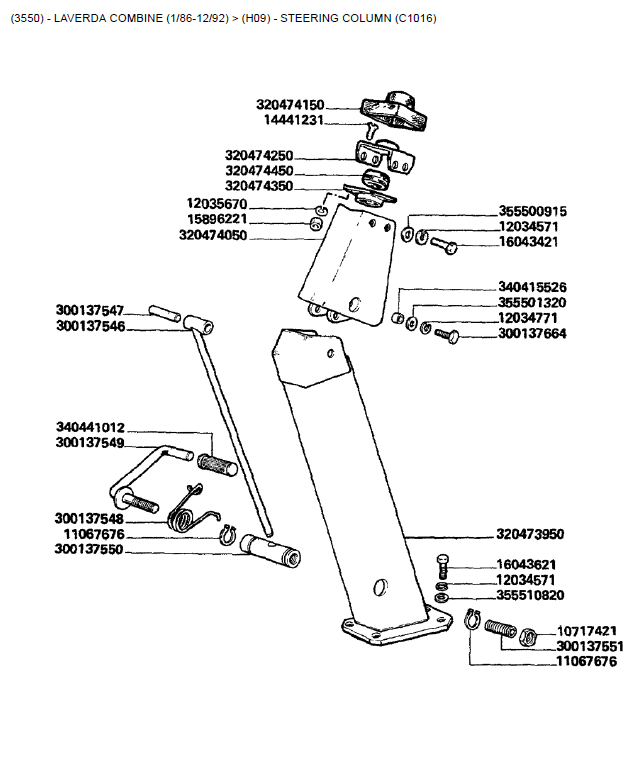 (3550) - LAVERDA COMBINE (1/86-12/92) > (H09) - STEERING COLUMN (C1016)

320474150
14441231
320474250
320474450
320474350
12035670
15896221
320474050
355500915
12034571
16043421
340415526
355501320
12034771
300137664
300137547
300137546
340441012
300137549
300137548
11067676
300137550
320473950
16043621
12034571
355510820
10717421
300137551
11067676