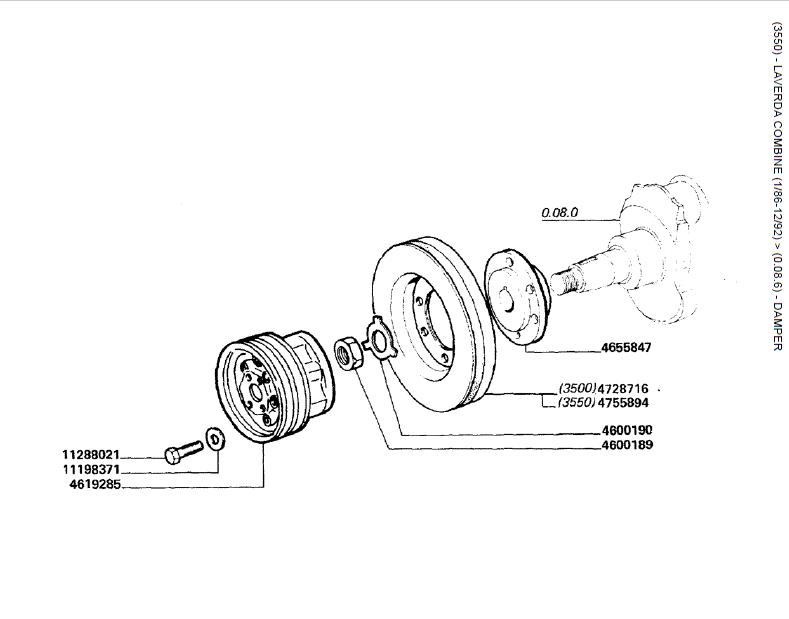 (3550) - LAVERDA COMBINE (1/86-12/92) > (0.08.6) - DAMPER

0.08.0

4655847

(3500) 4728716

(3550) 4755894

4600190

4600189

11288021

11198371

4619285