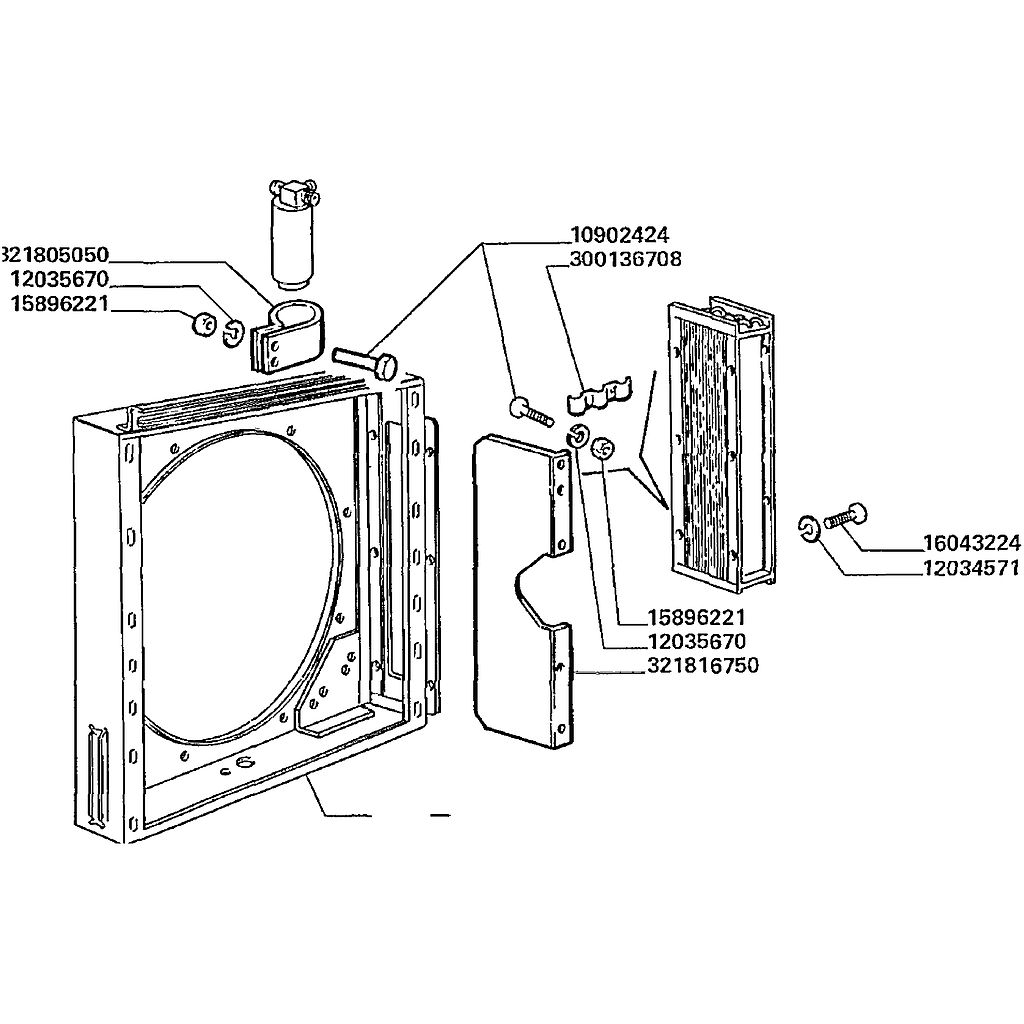 321805050
12035670
15896221
10902424
300136708
16043224
12034571
15896221
12035670
321816750