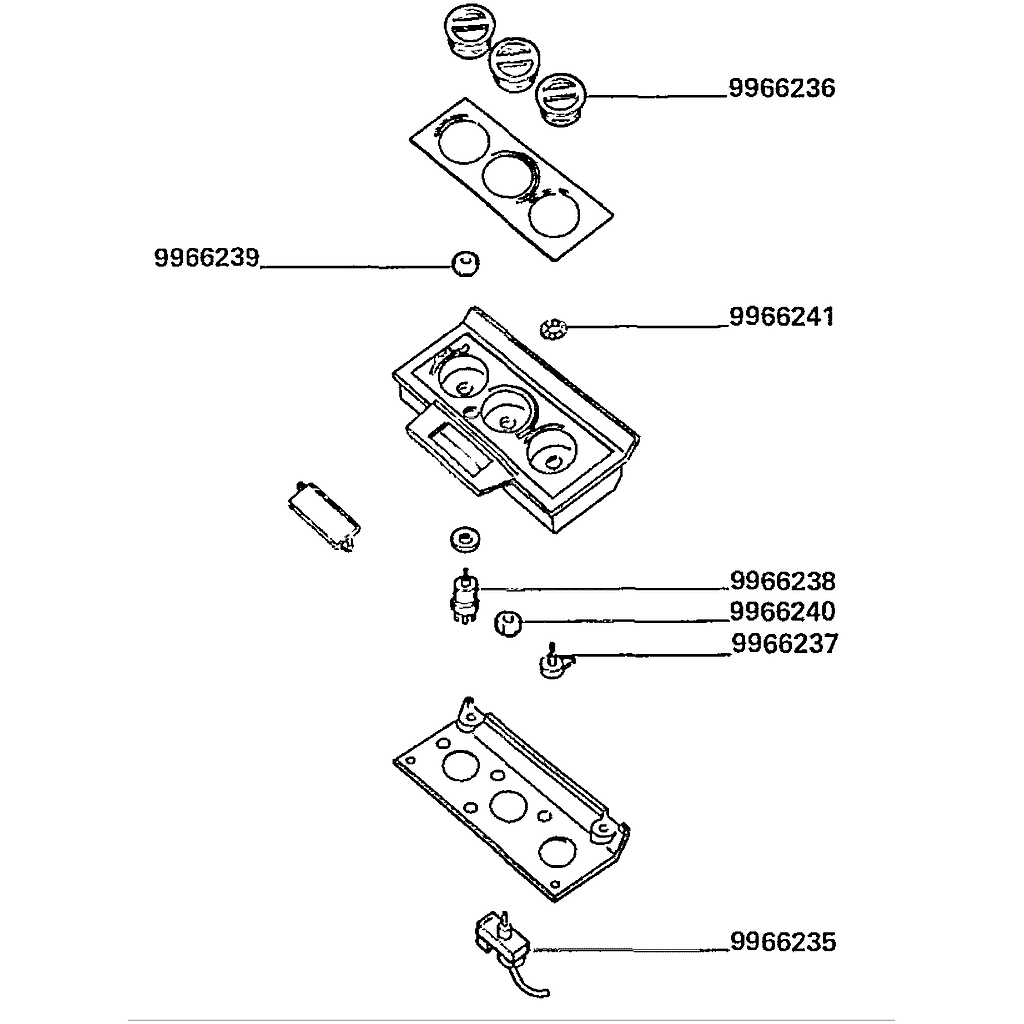 9966236

9966239

9966241

9966238

9966240

9966237

9966235