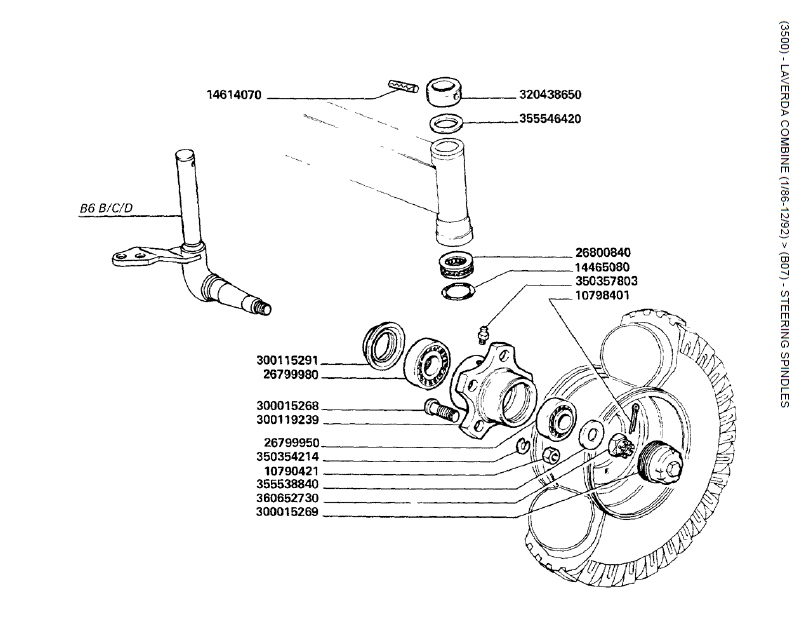 (3500) - LAVERDA COMBINE (1/86-12/92) > (B07) - STEERING SPINDLES

14614070
320438650
355546420
B6 B/C/D
26800840
14465080
350357803
10798401
300115291
26799980
300015268
300119239
26799950
350354214
10790421
355538840
360652730
300015269